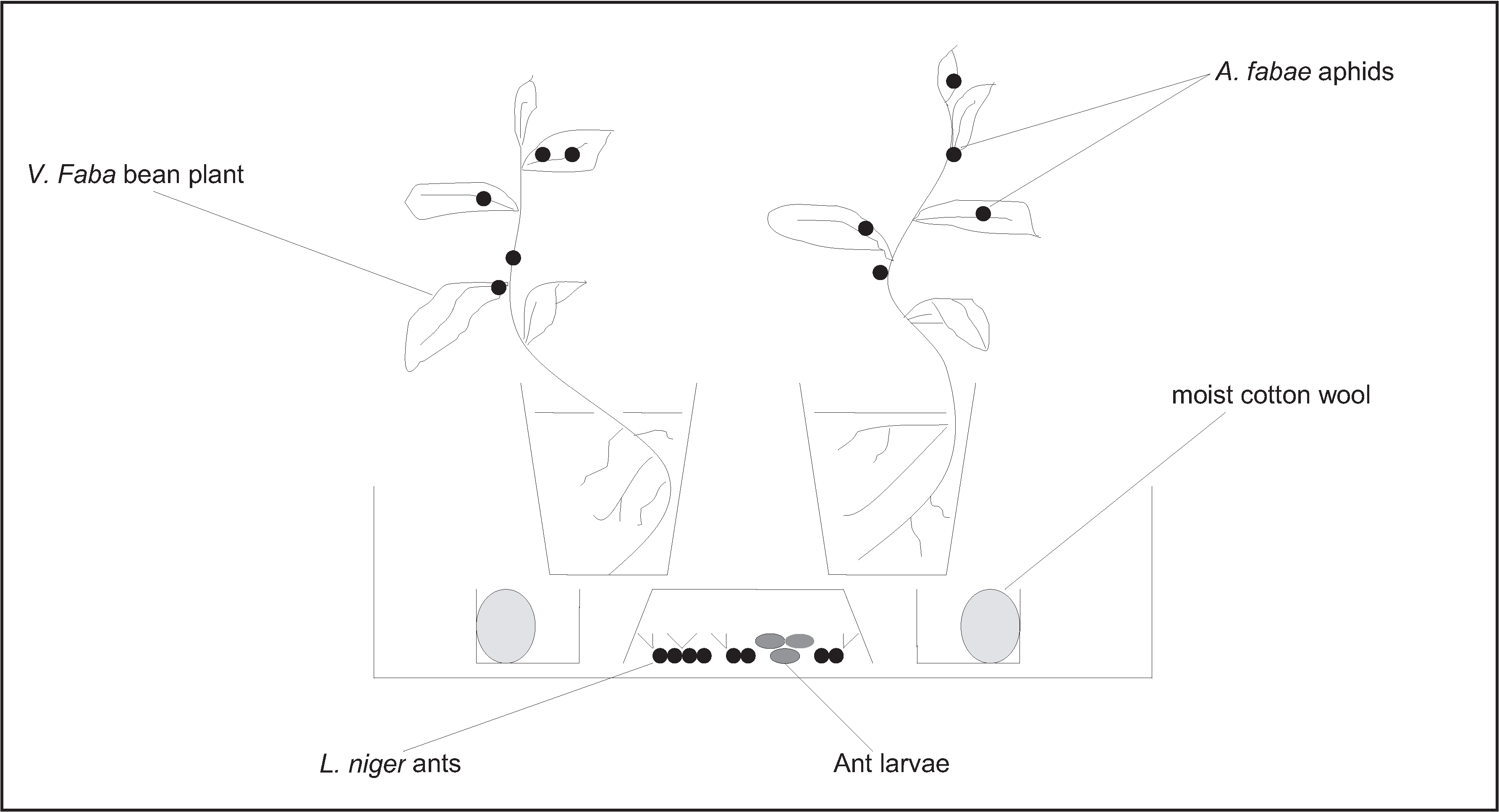 A. fabae aphids

V. Faba bean plant

moist cotton wool

L. niger ants

Ant larvae