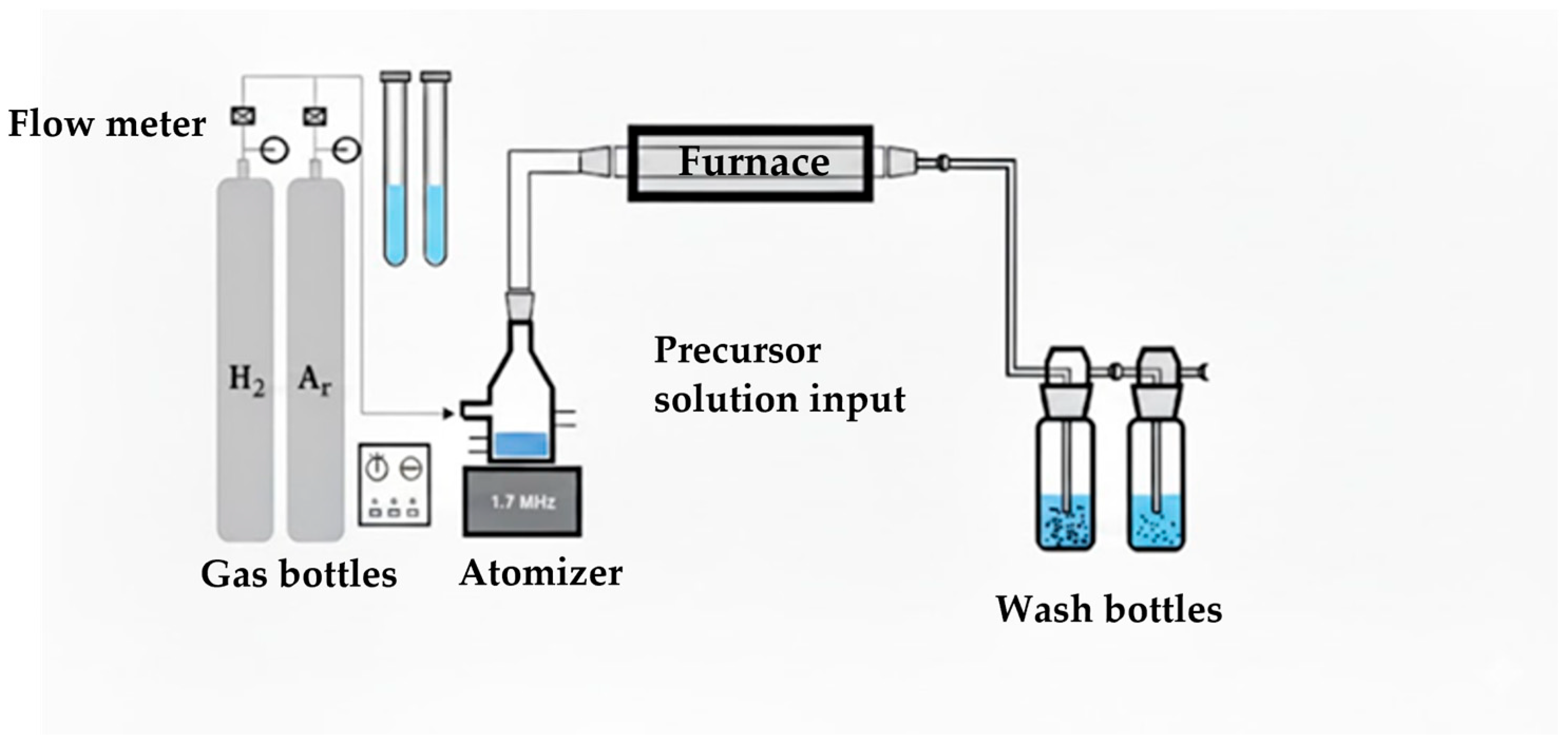 Flow meter

Furnace

$H_2$

$A_r$

Precursor solution input

1.7 MHz

Gas bottles

Atomizer

Wash bottles