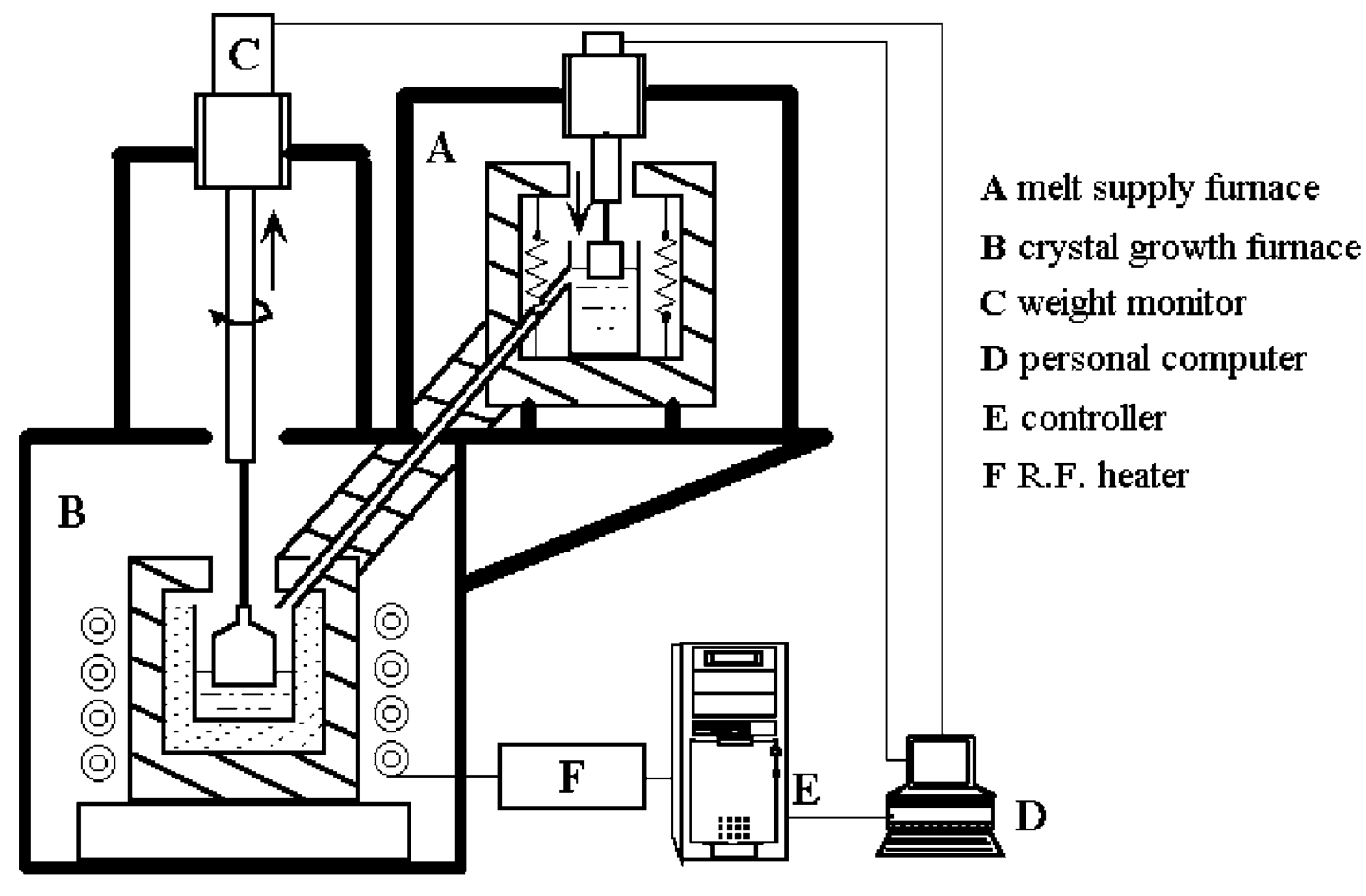 C

A

B

F

E

D

A melt supply furnace
B crystal growth furnace
C weight monitor
D personal computer
E controller
F R.F. heater