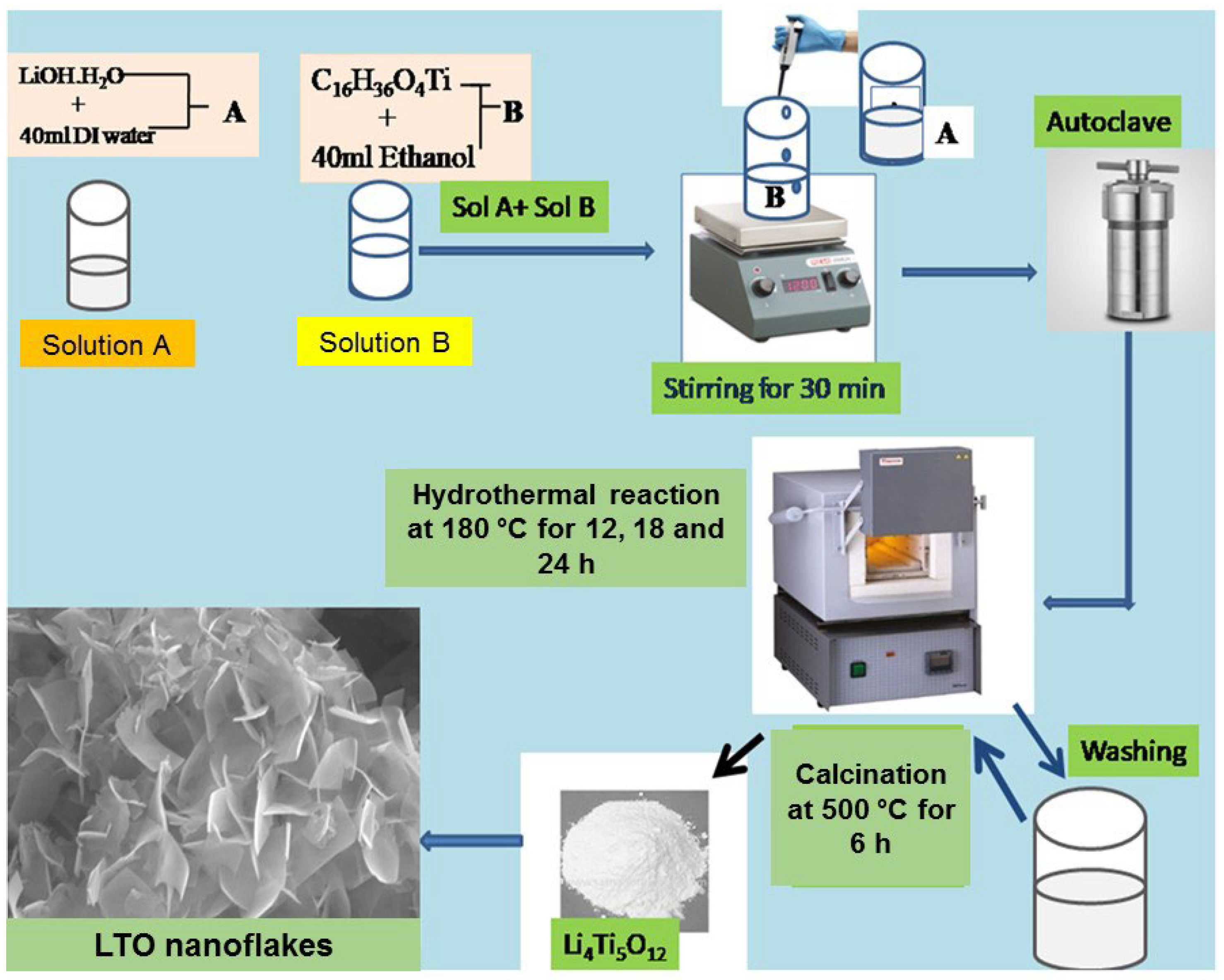 $LiOH.H_2O$ + 40ml DI water A

$C_{16}H_{36}O_4Ti$ + 40ml Ethanol B

Solution A

Solution B

Sol A+ Sol B

B

A

Stirring for 30 min

Autoclave

Hydrothermal reaction at 180 °C for 12, 18 and 24 h

Washing

Calcination at 500 °C for 6 h

$Li_4Ti_5O_{12}$

LTO nanoflakes