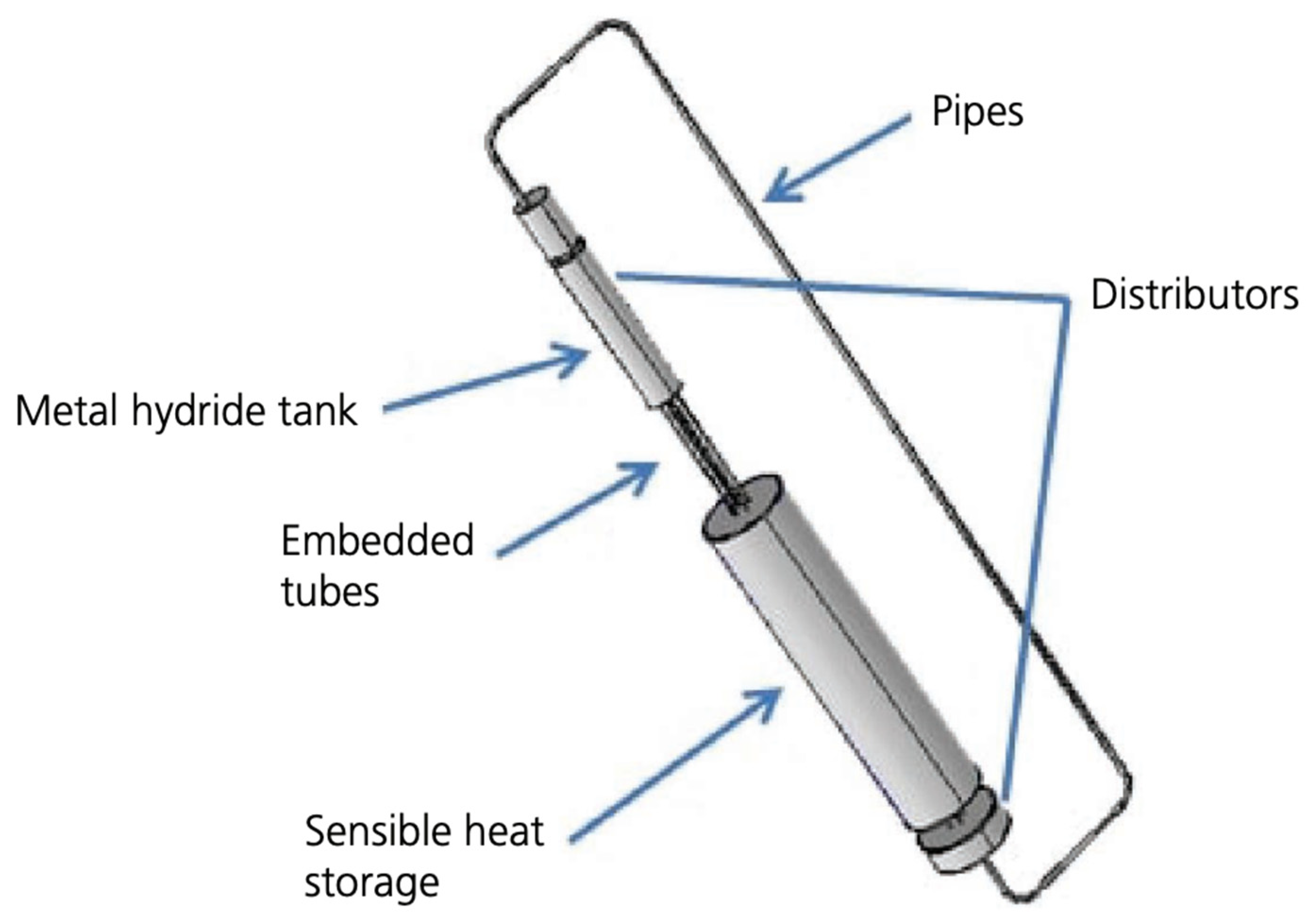 Pipes

Distributors

Metal hydride tank

Embedded tubes

Sensible heat storage