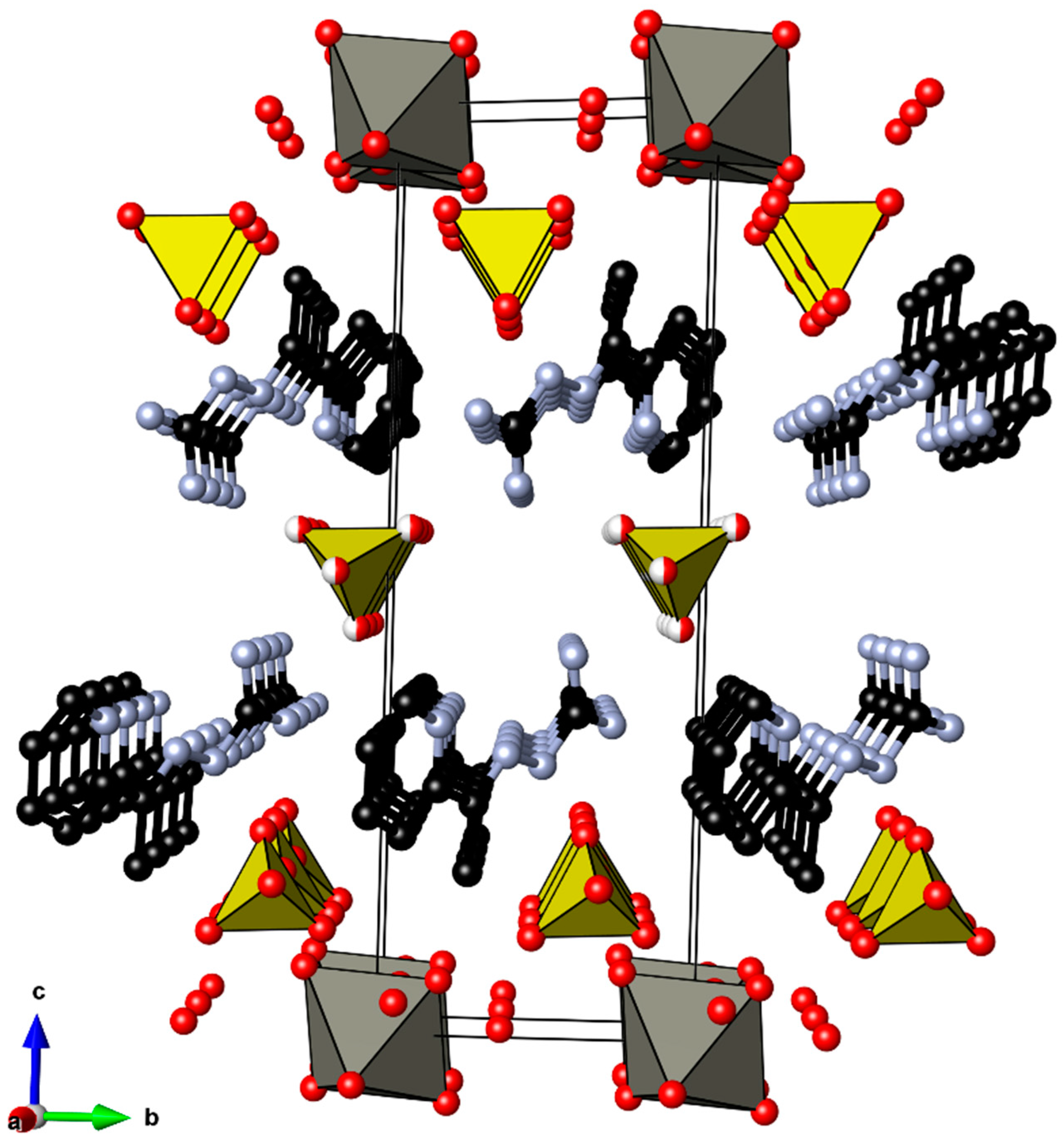 c
a
b