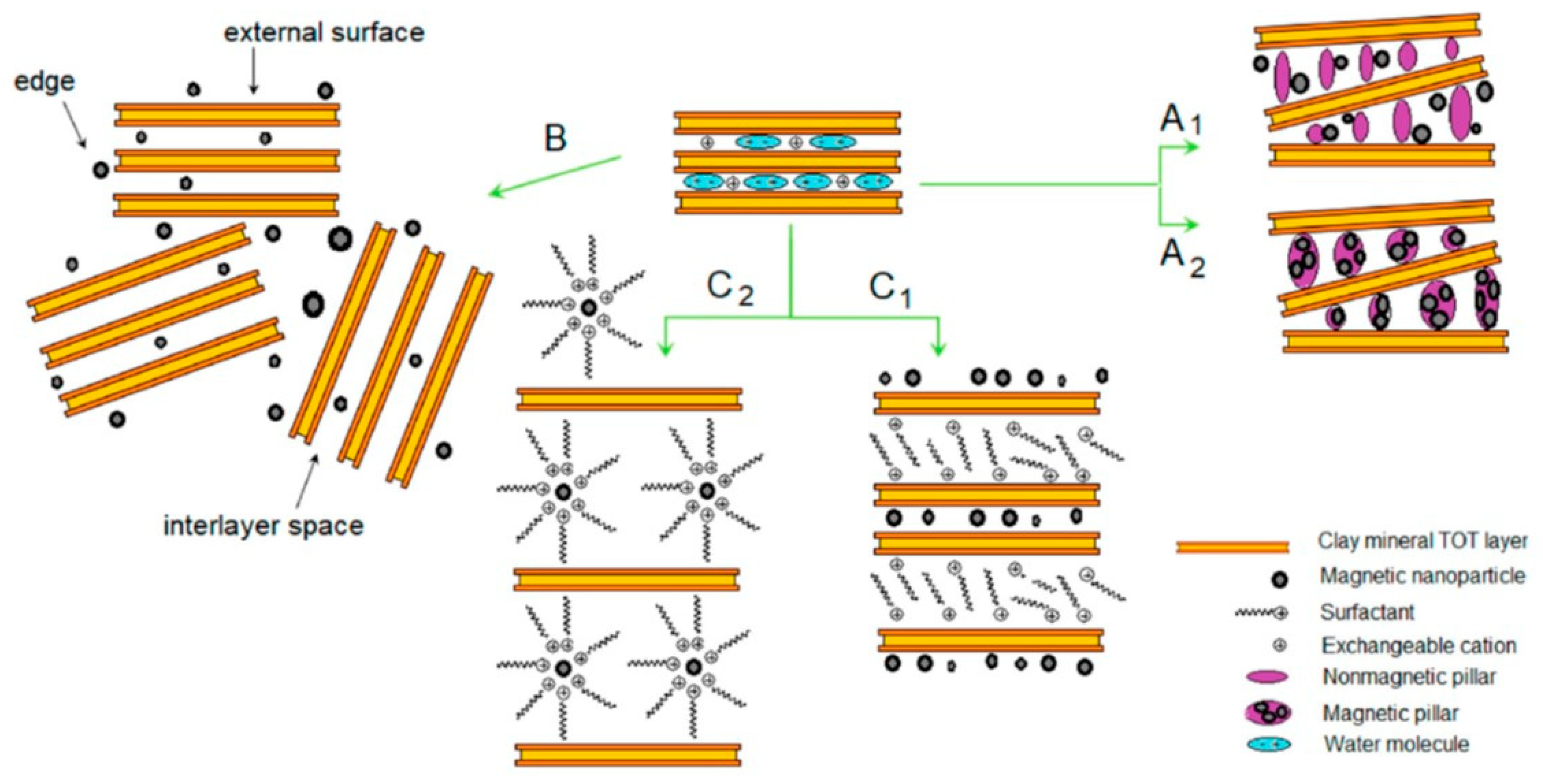 external surface

edge

B

$A_1$

$A_2$

$C_2$

$C_1$

interlayer space

Clay mineral TOT layer
Magnetic nanoparticle
Surfactant
Exchangeable cation
Nonmagnetic pillar
Magnetic pillar
Water molecule