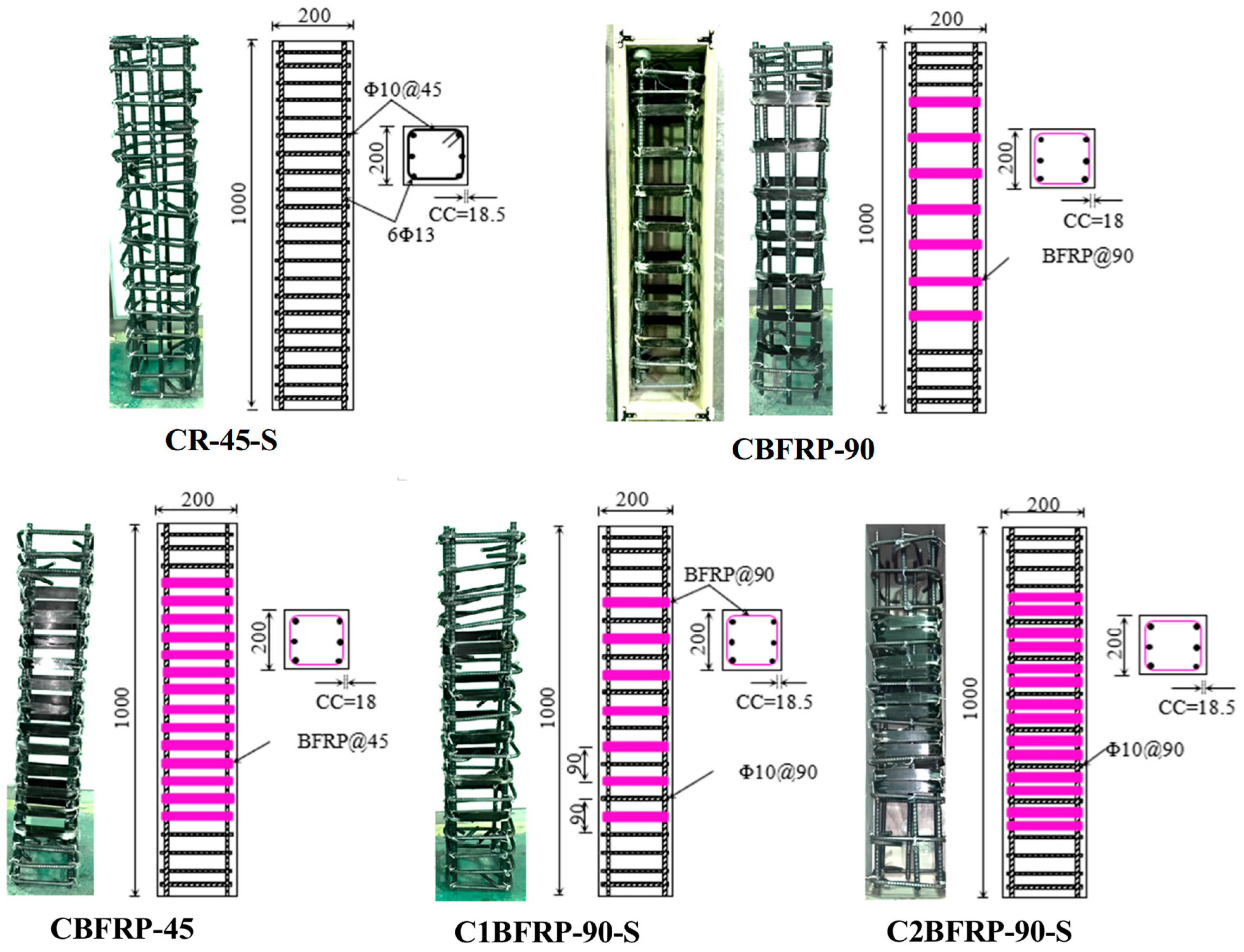 200

1000

Φ10@45

200

CC=18.5

6Φ13

CR-45-S

200

1000

200

CC=18

BFRP@90

CBFRP-90

200

1000

200

CC=18

BFRP@45

CBFRP-45

200

1000

BFRP@90

200

CC=18.5

90

90

Φ10@90

C1BFRP-90-S

200

1000

200

CC=18.5

Φ10@90

C2BFRP-90-S