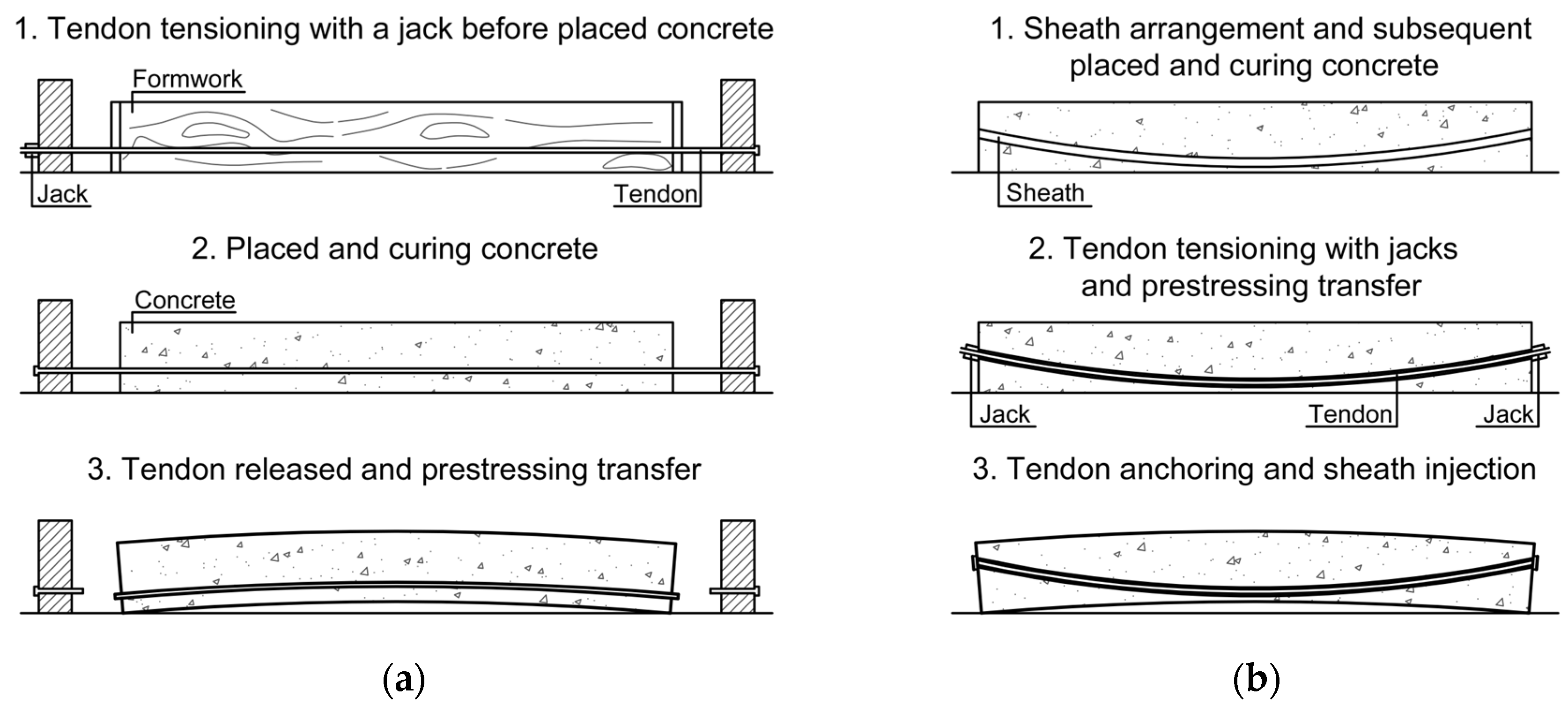 1. Tendon tensioning with a jack before placed concrete

Formwork

Jack

Tendon

2. Placed and curing concrete

Concrete

3. Tendon released and prestressing transfer

(a)

1. Sheath arrangement and subsequent placed and curing concrete

Sheath

2. Tendon tensioning with jacks and prestressing transfer

Jack

Tendon

Jack

3. Tendon anchoring and sheath injection

(b)