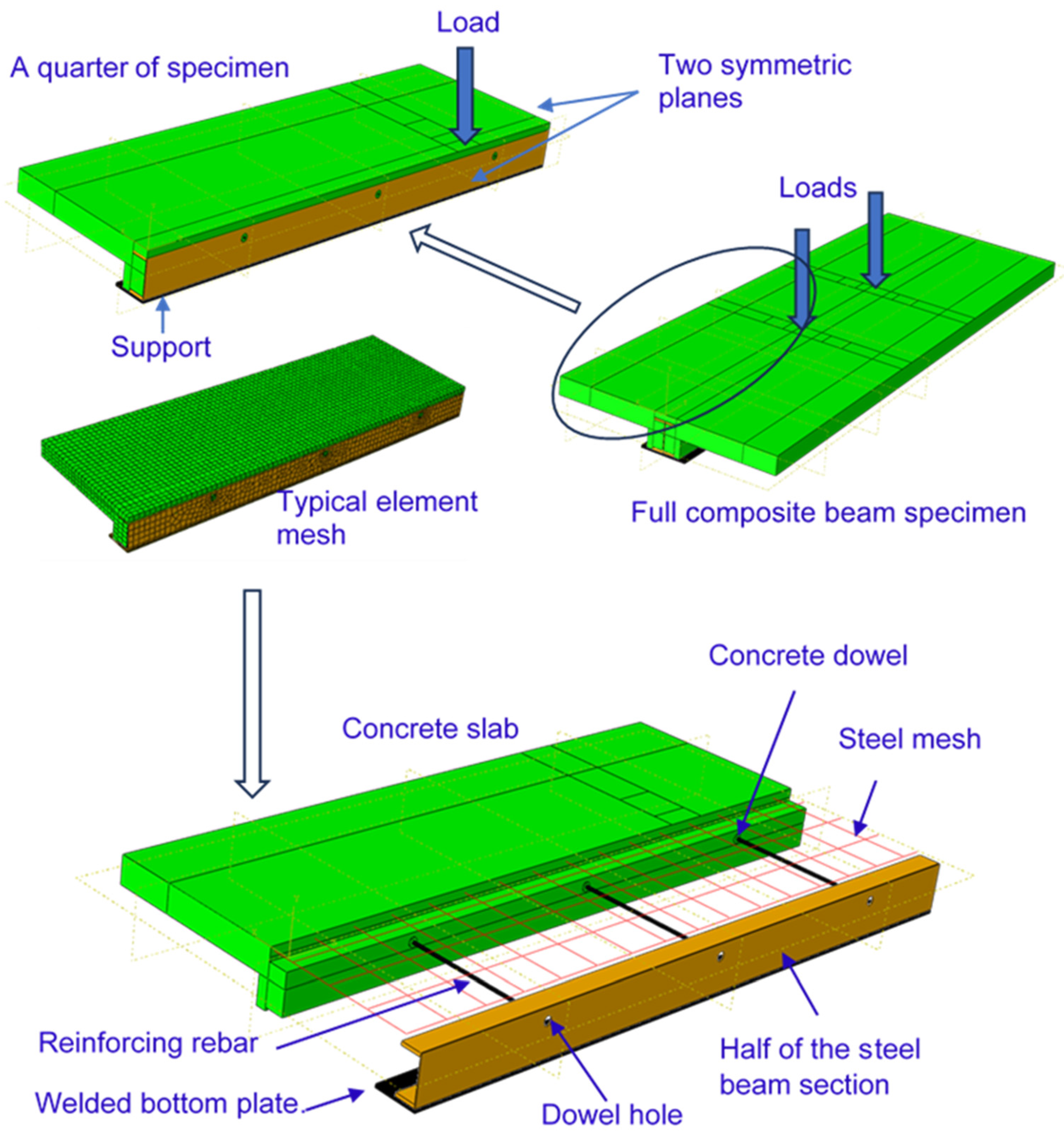 Load

A quarter of specimen

Two symmetric planes

Loads

Support

Typical element mesh

Full composite beam specimen

Concrete dowel

Concrete slab

Steel mesh

Reinforcing rebar

Half of the steel beam section

Welded bottom plate.

Dowel hole