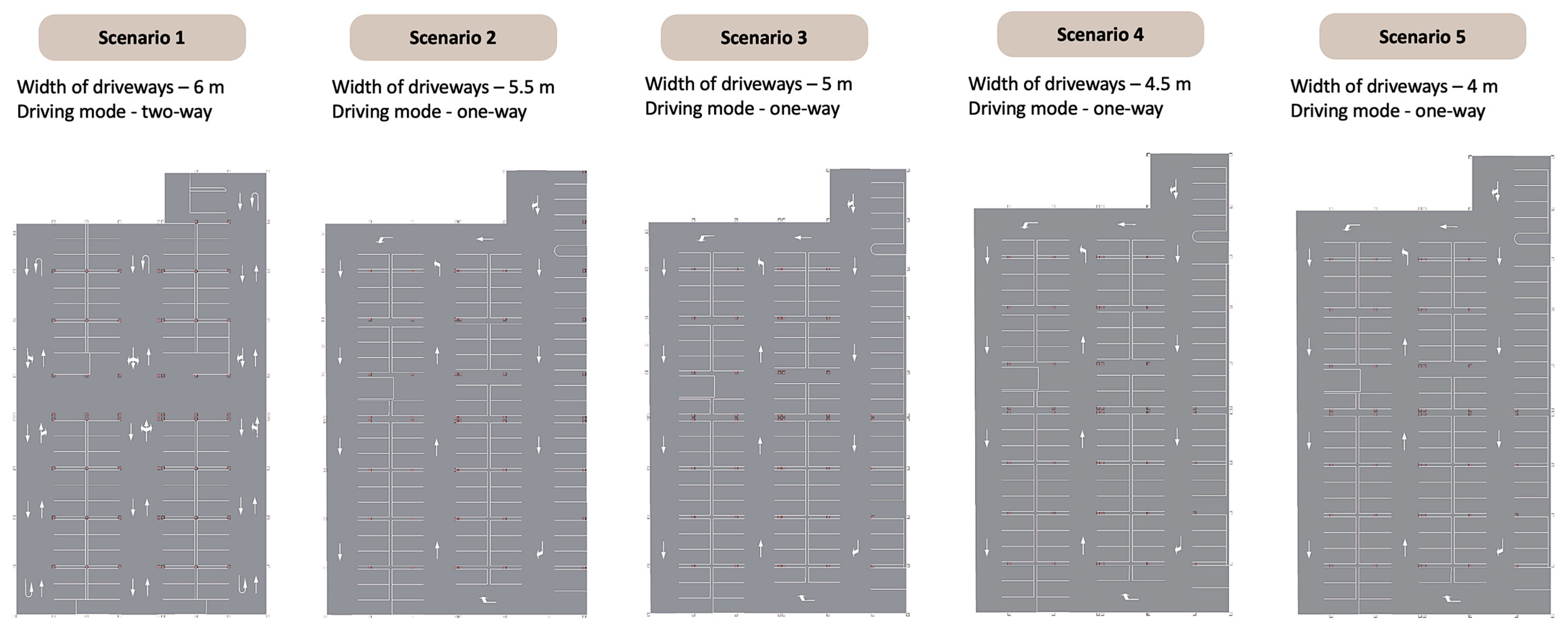 Scenario 1

Width of driveways – 6 m
Driving mode - two-way

Scenario 2

Width of driveways – 5.5 m
Driving mode - one-way

Scenario 3

Width of driveways – 5 m
Driving mode - one-way

Scenario 4

Width of driveways – 4.5 m
Driving mode - one-way

Scenario 5

Width of driveways – 4 m
Driving mode - one-way