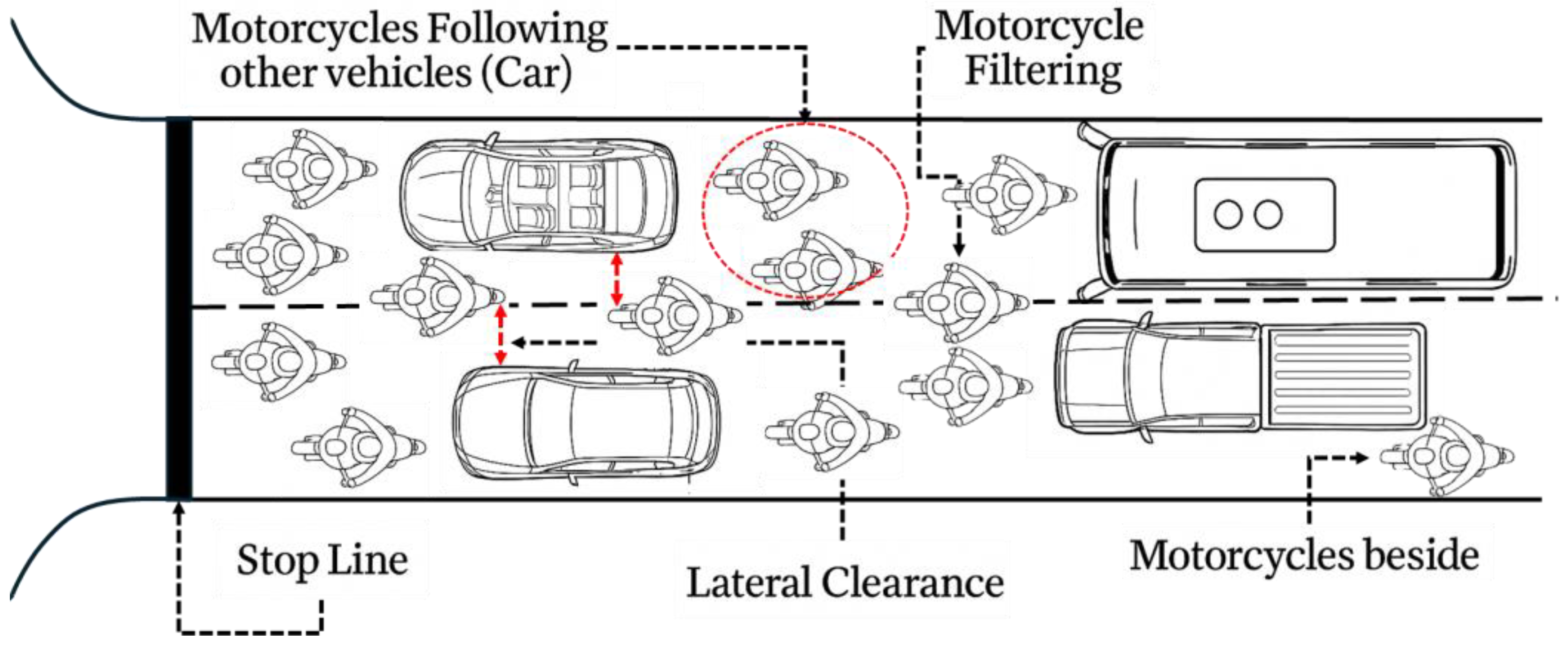 Motorcycles Following other vehicles (Car)

Motorcycle Filtering

Stop Line

Lateral Clearance

Motorcycles beside