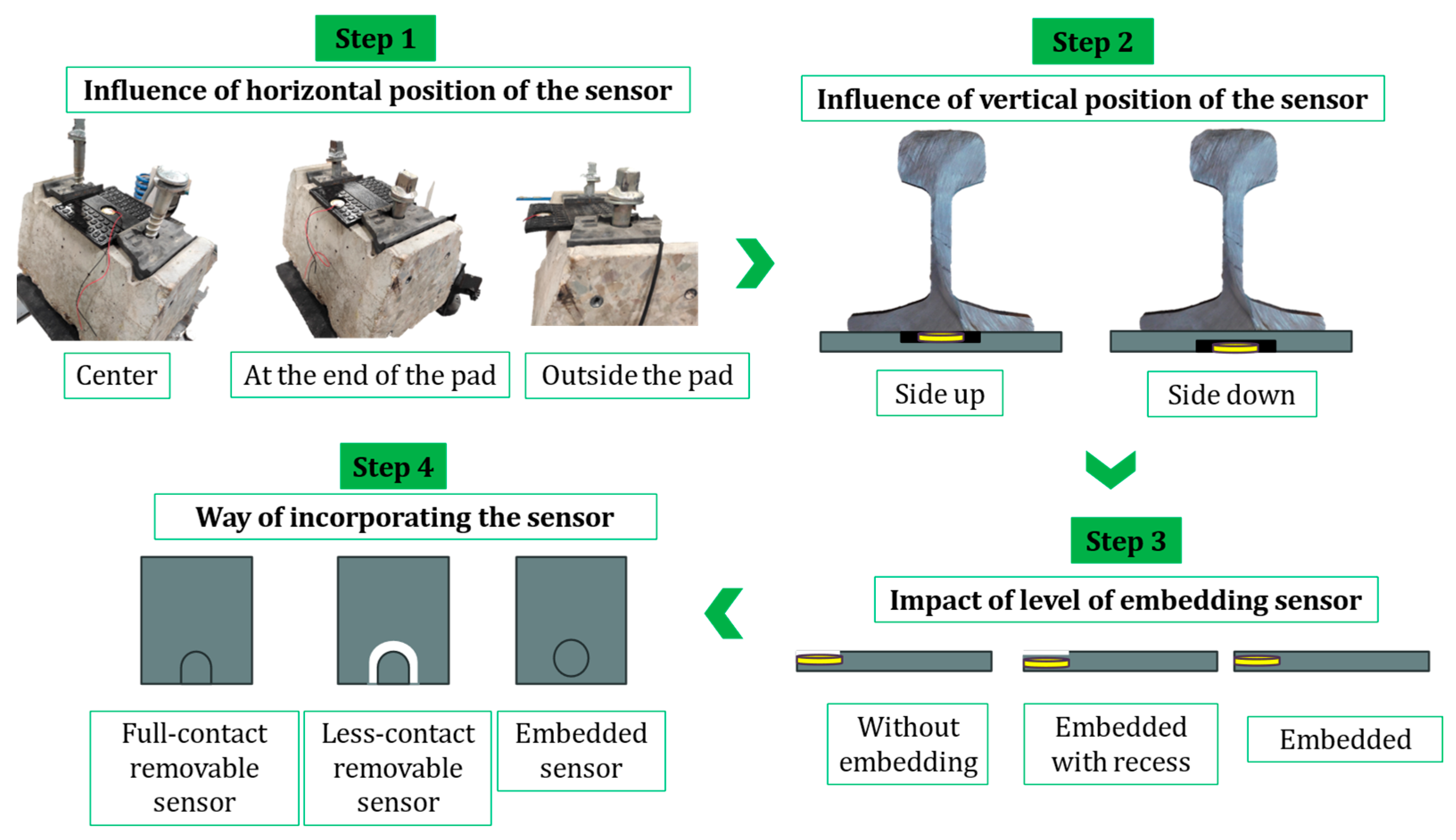 Step 1

Influence of horizontal position of the sensor

Center

At the end of the pad

Outside the pad

Step 2

Influence of vertical position of the sensor

Side up

Side down

Step 3

Impact of level of embedding sensor

Without embedding

Embedded with recess

Embedded

Step 4

Way of incorporating the sensor

Full-contact removable sensor

Less-contact removable sensor

Embedded sensor