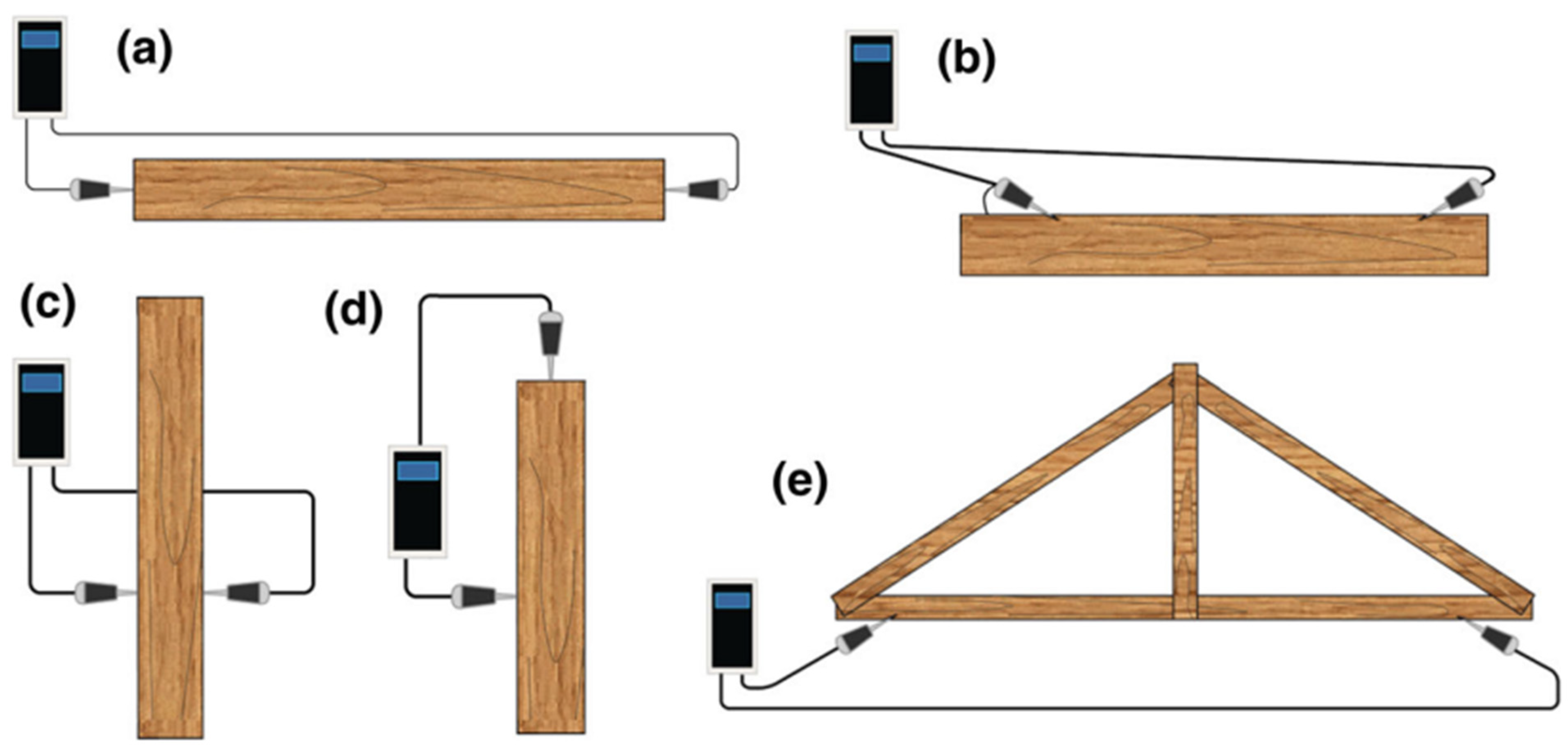 (a)
(b)
(c)
(d)
(e)