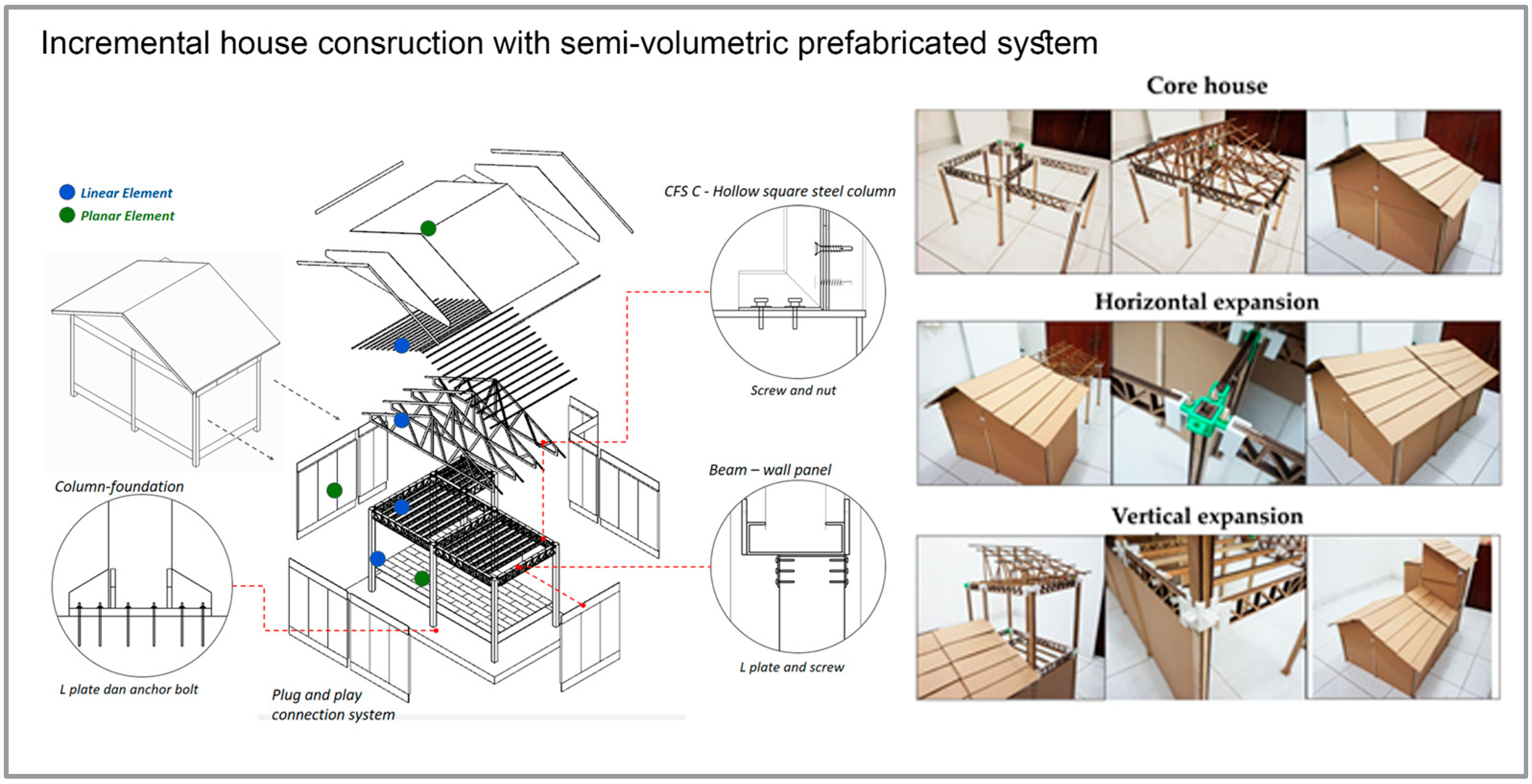 Incremental house consruction with semi-volumetric prefabricated system

Linear Element
Planar Element

Column-foundation

L plate dan anchor bolt

Plug and play
connection system

CFS C - Hollow square steel column

Screw and nut

Beam – wall panel

L plate and screw

Core house

Horizontal expansion

Vertical expansion