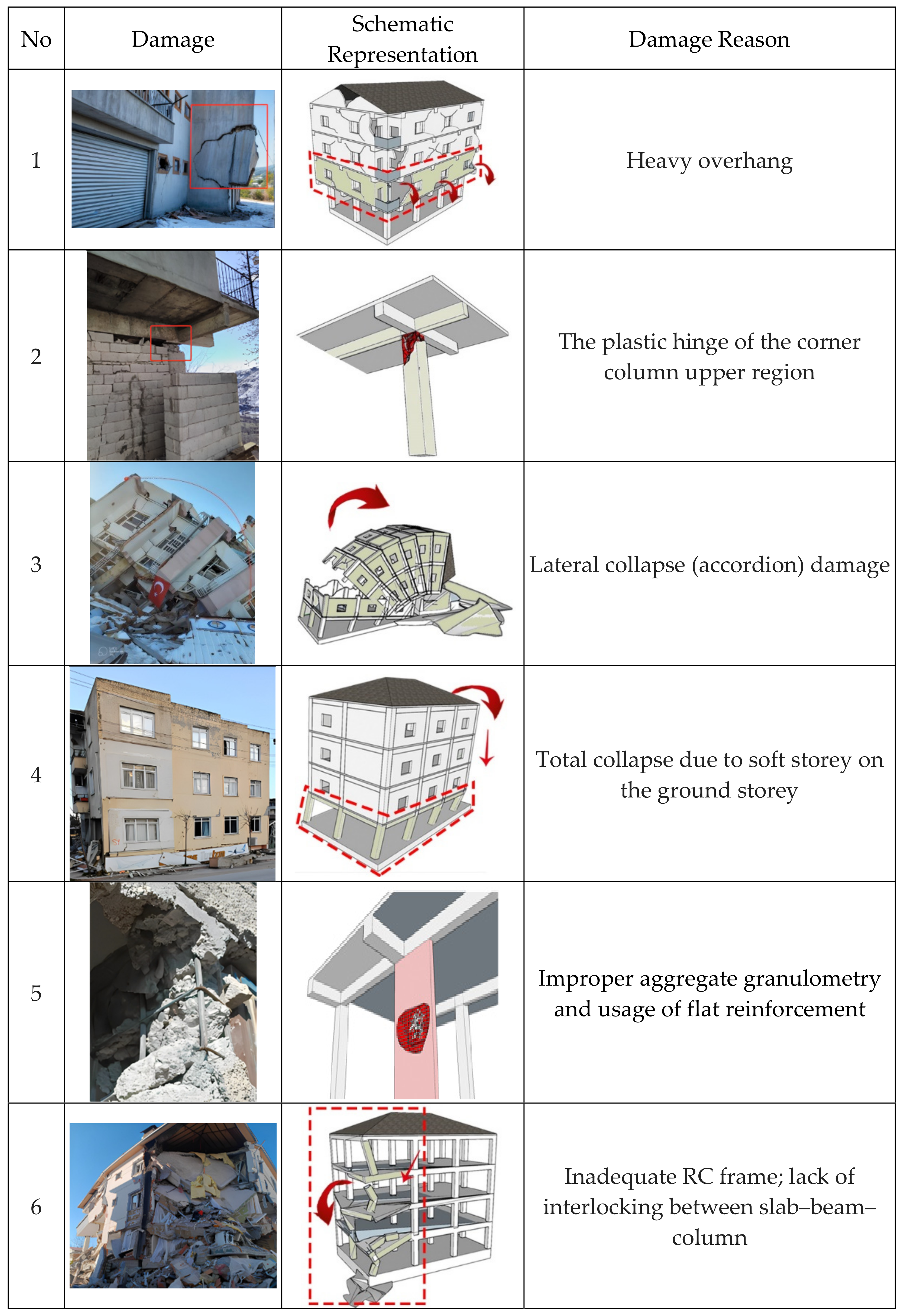 | No | Damage | Schematic Representation | Damage Reason |
|---|---|---|---|
| 1 | | | Heavy overhang |
| 2 | | | The plastic hinge of the corner column upper region |
| 3 | | | Lateral collapse (accordion) damage |
| 4 | | | Total collapse due to soft storey on the ground storey |
| 5 | | | Improper aggregate granulometry and usage of flat reinforcement |
| 6 | | | Inadequate RC frame; lack of interlocking between slab–beam–column |