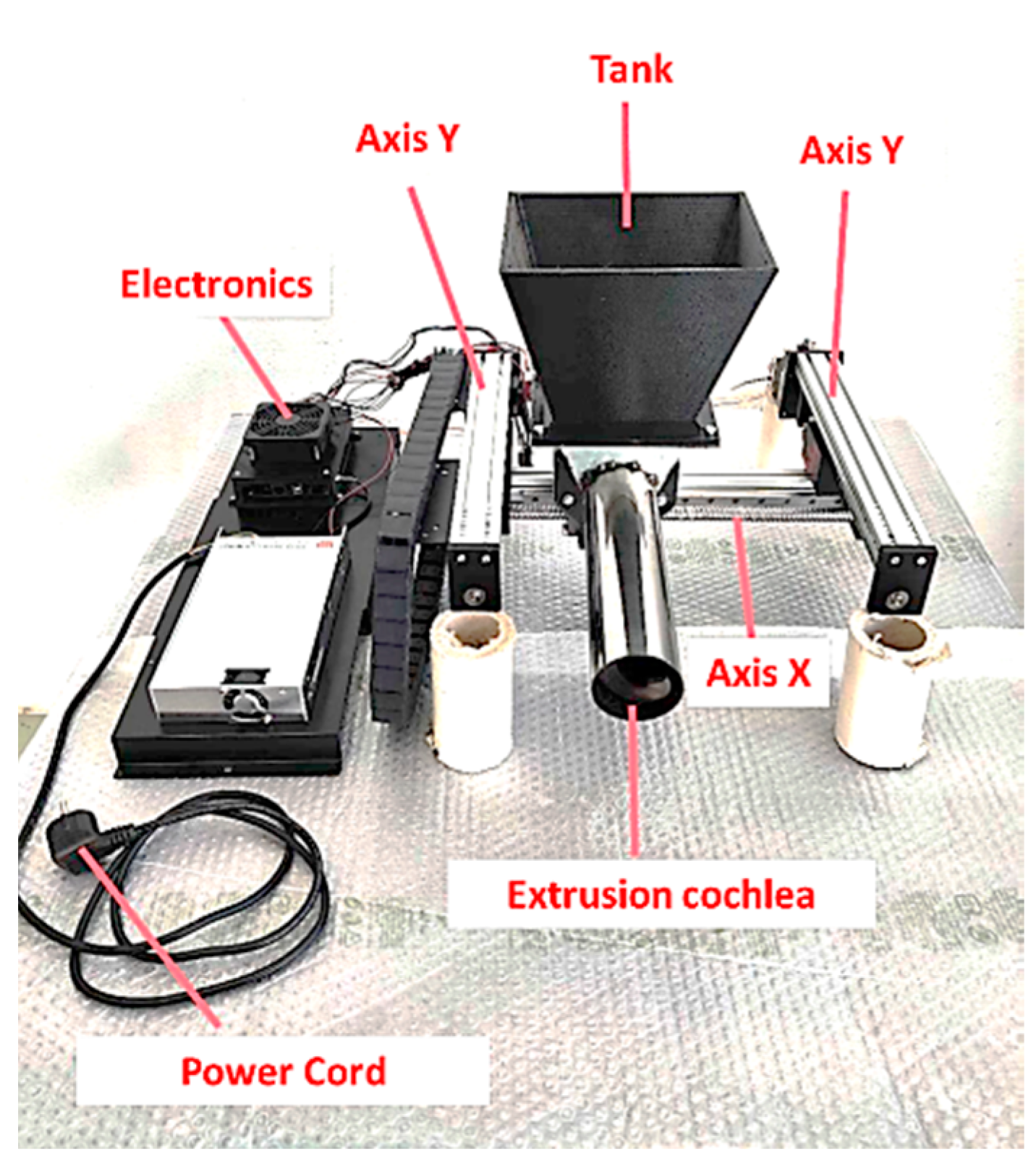 Tank

Axis Y

Axis Y

Electronics

Axis X

Extrusion cochlea

Power Cord