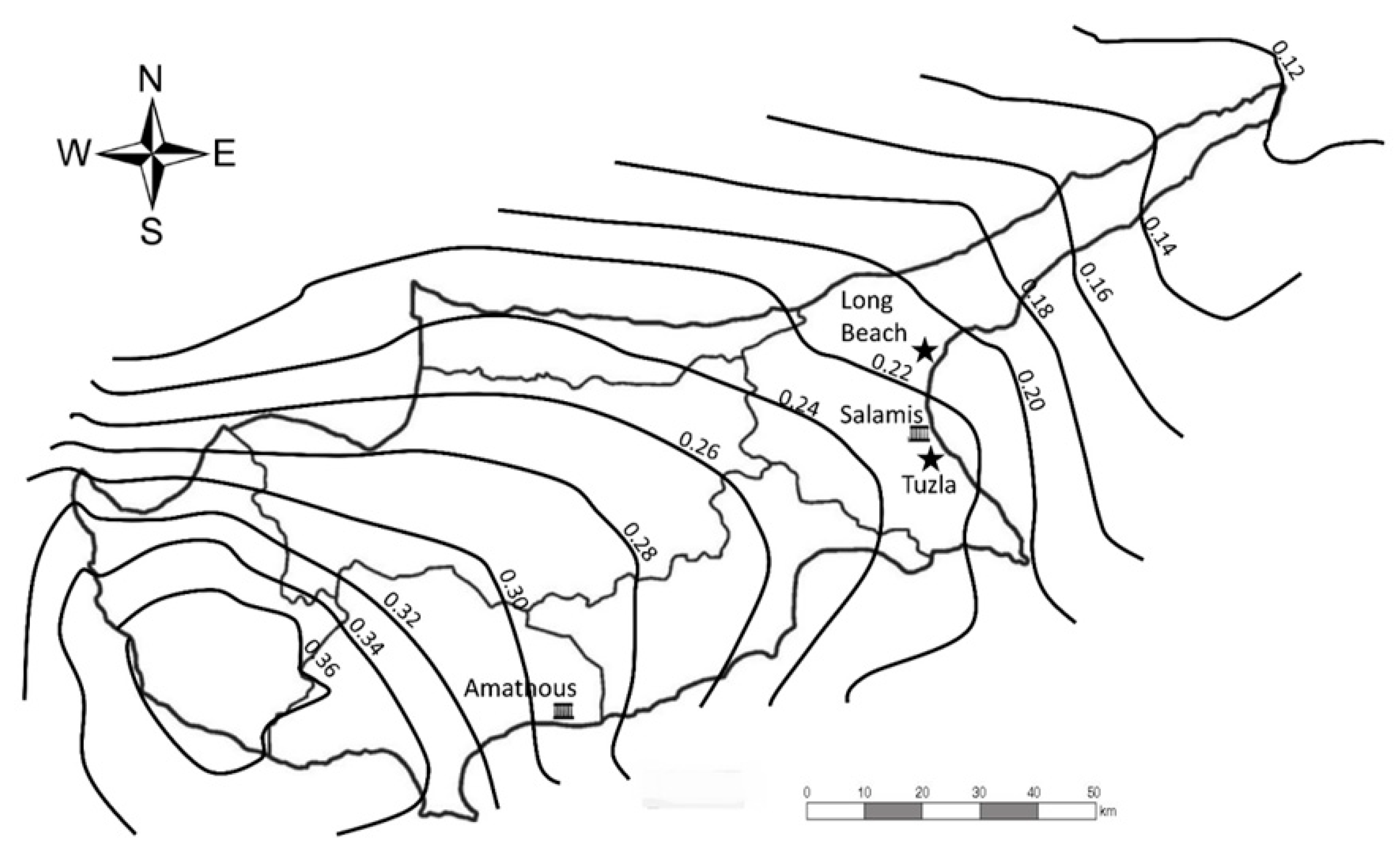 N
W
E
S

0.12
0.14
0.16
0.18
0.20
Long Beach
0.22
0.24
Salamis
Tuzla
0.26
0.28
0.30
0.32
0.34
0.36
Amathous

0 10 20 30 40 50 km