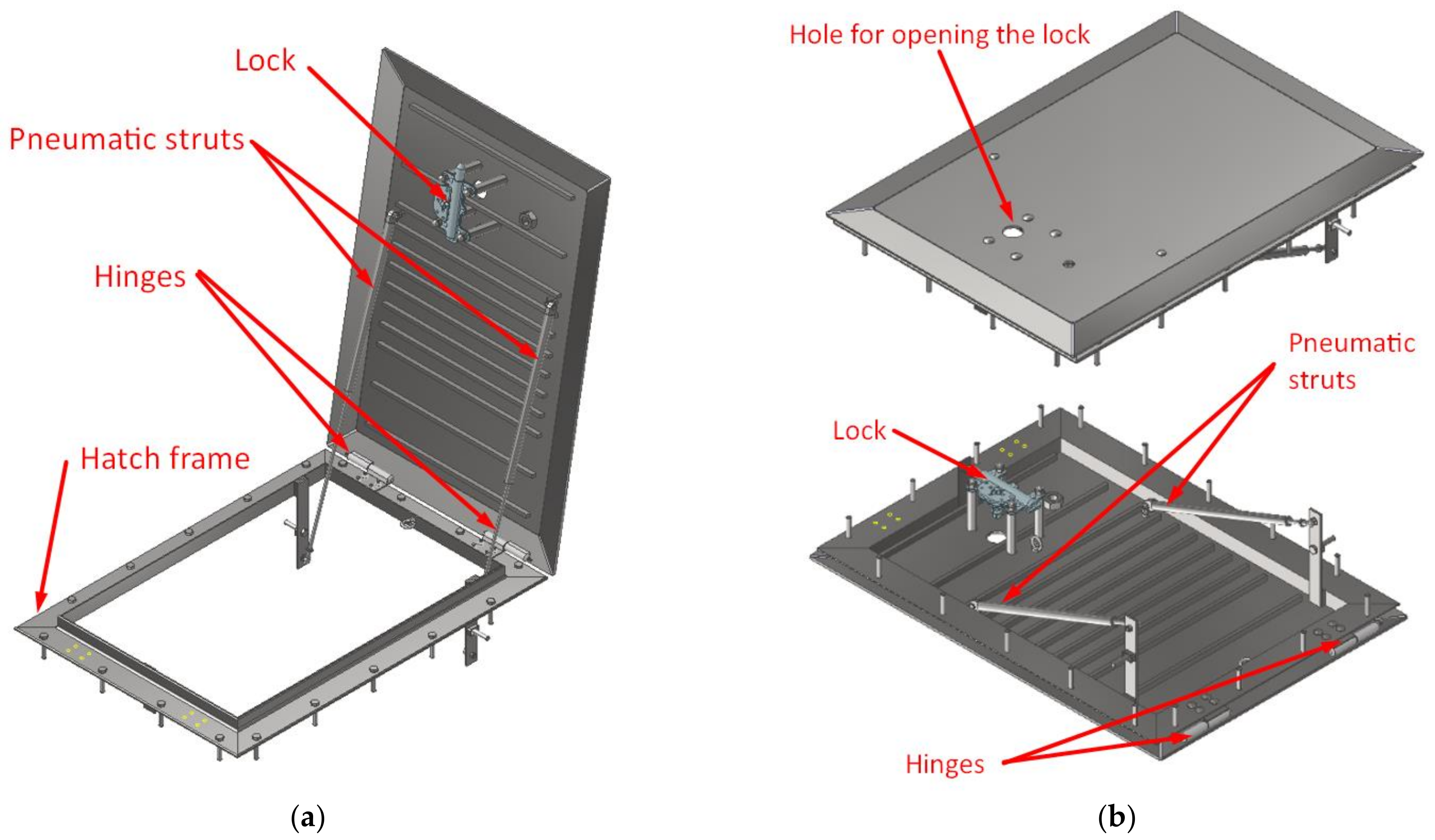 Lock

Pneumatic struts

Hinges

Hatch frame

(a)

Hole for opening the lock

Pneumatic struts

Lock

Hinges

(b)