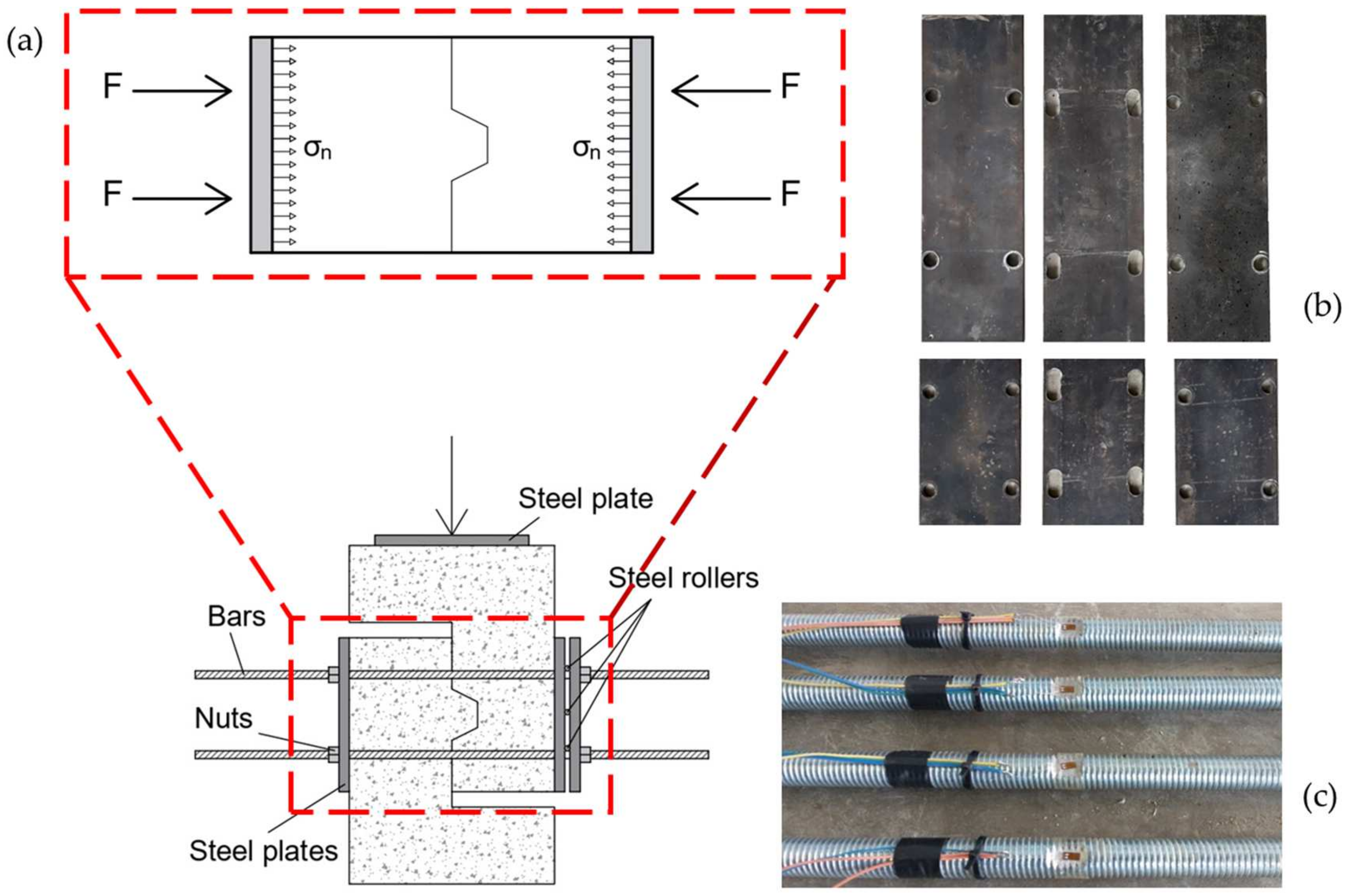 (a)

F

F

$\sigma_n$

$\sigma_n$

F

F

(b)

Steel plate

Steel rollers

Bars

Nuts

Steel plates

(c)