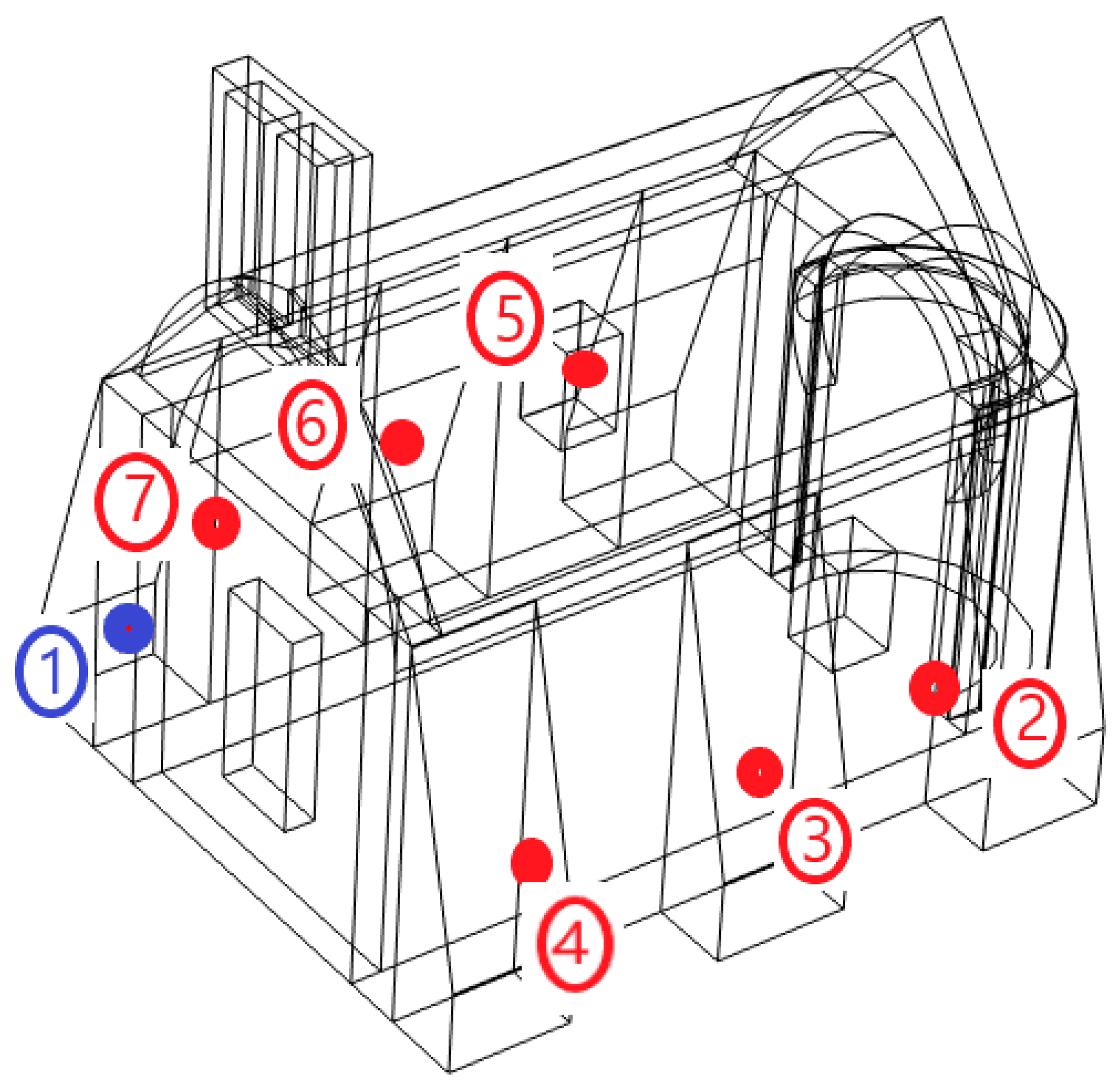 5
6
7
1
2
3
4