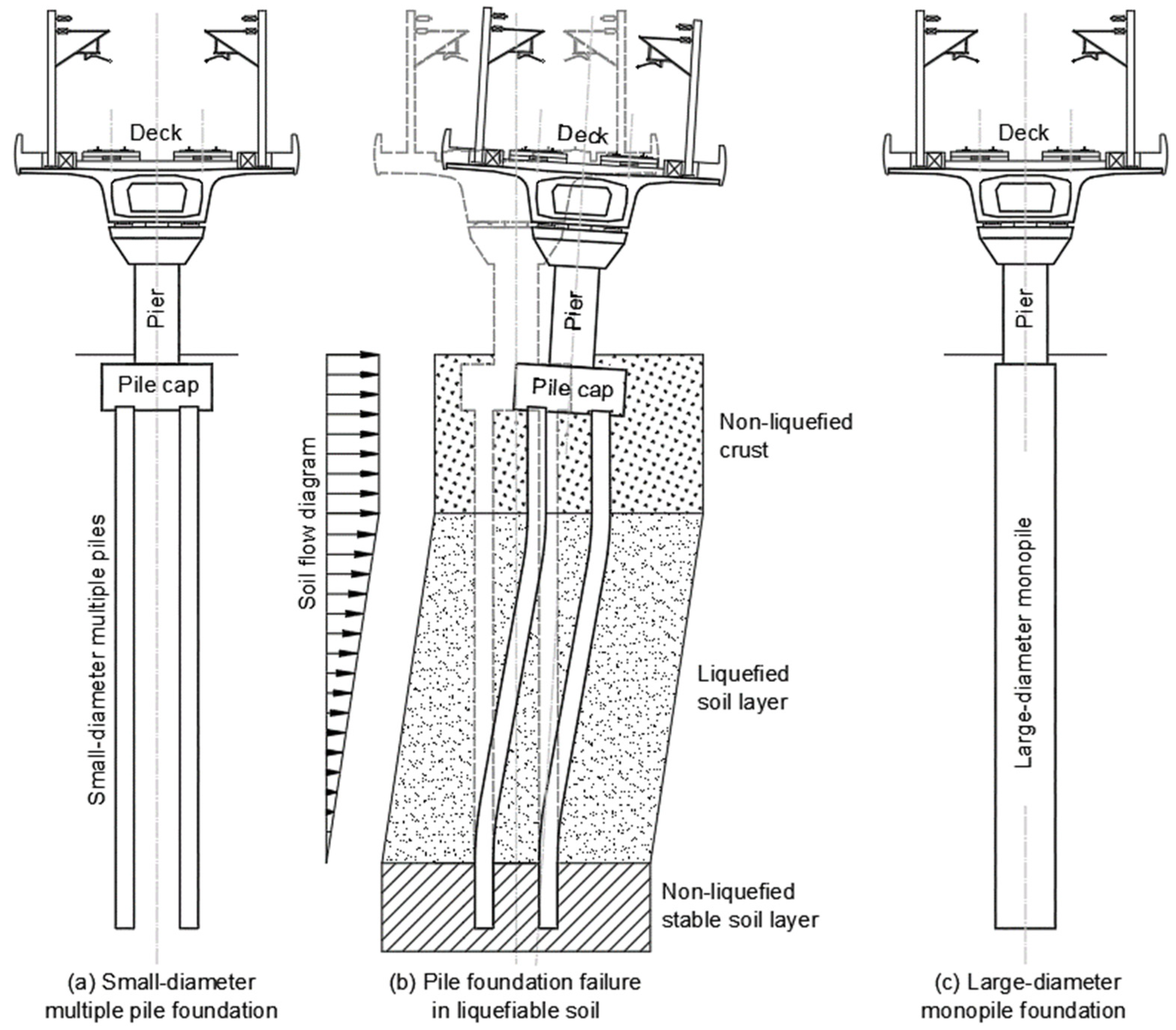 Deck

Pier

Pile cap

Small-diameter multiple piles

(a) Small-diameter multiple pile foundation

Deck

Pier

Pile cap

Soil flow diagram

Non-liquefied crust

Liquefied soil layer

Non-liquefied stable soil layer

(b) Pile foundation failure in liquefiable soil

Deck

Pier

Large-diameter monopile

(c) Large-diameter monopile foundation