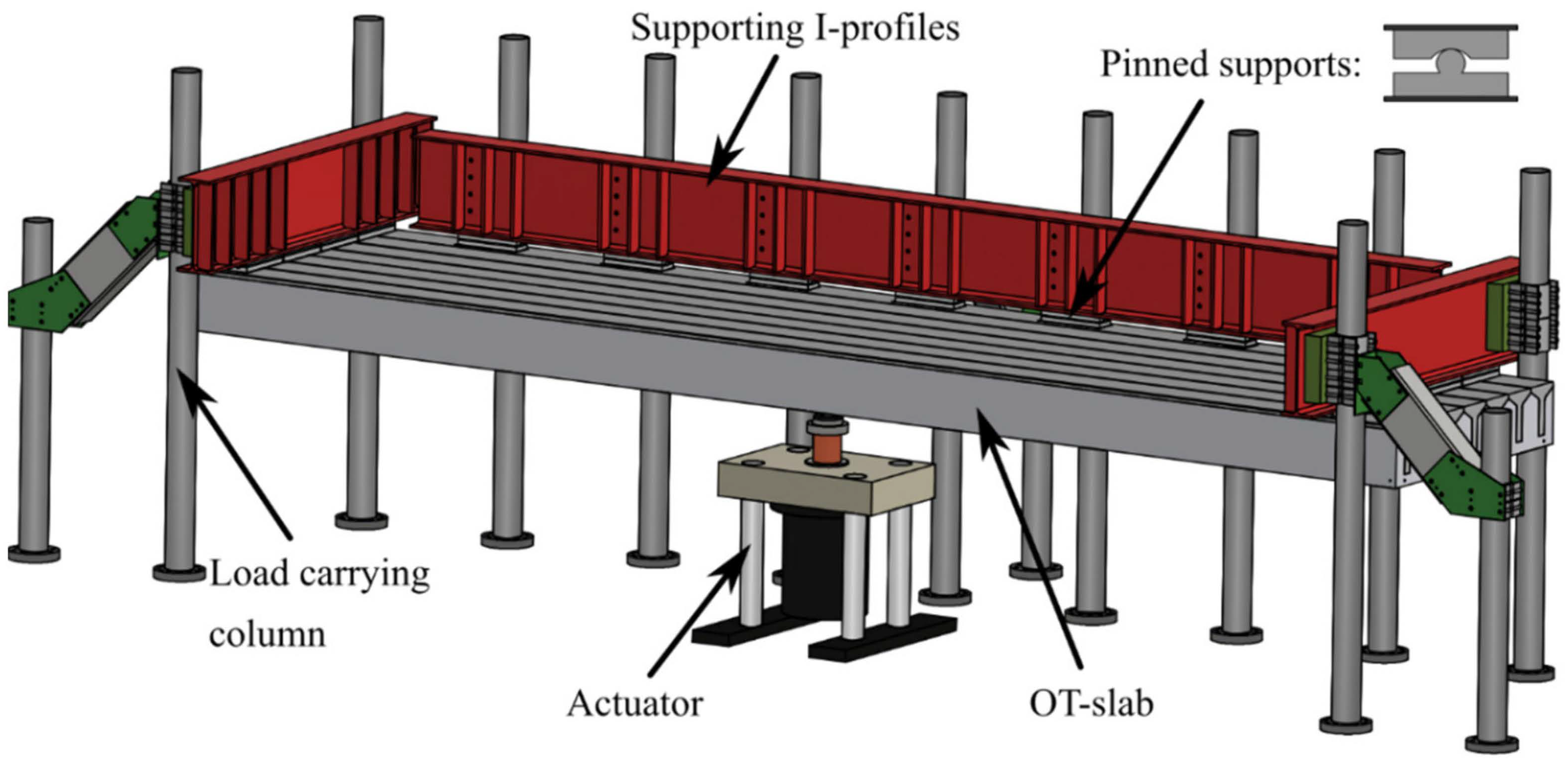 Supporting I-profiles

Pinned supports:

Load carrying column

Actuator

OT-slab