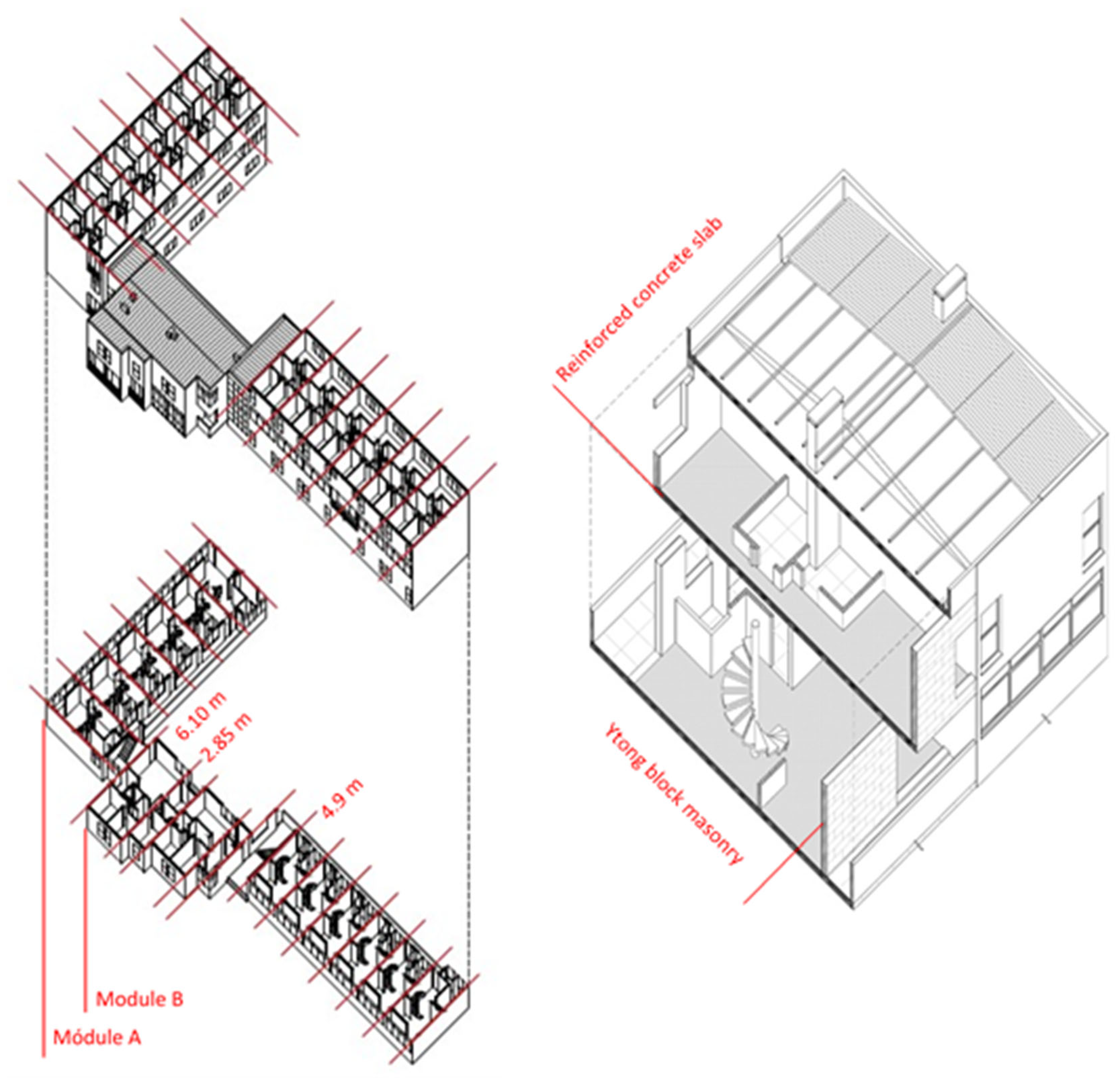 6.10 m
2.85 m
4.9 m
Module B
Módule A
Reinforced concrete slab
Ytong block masonry