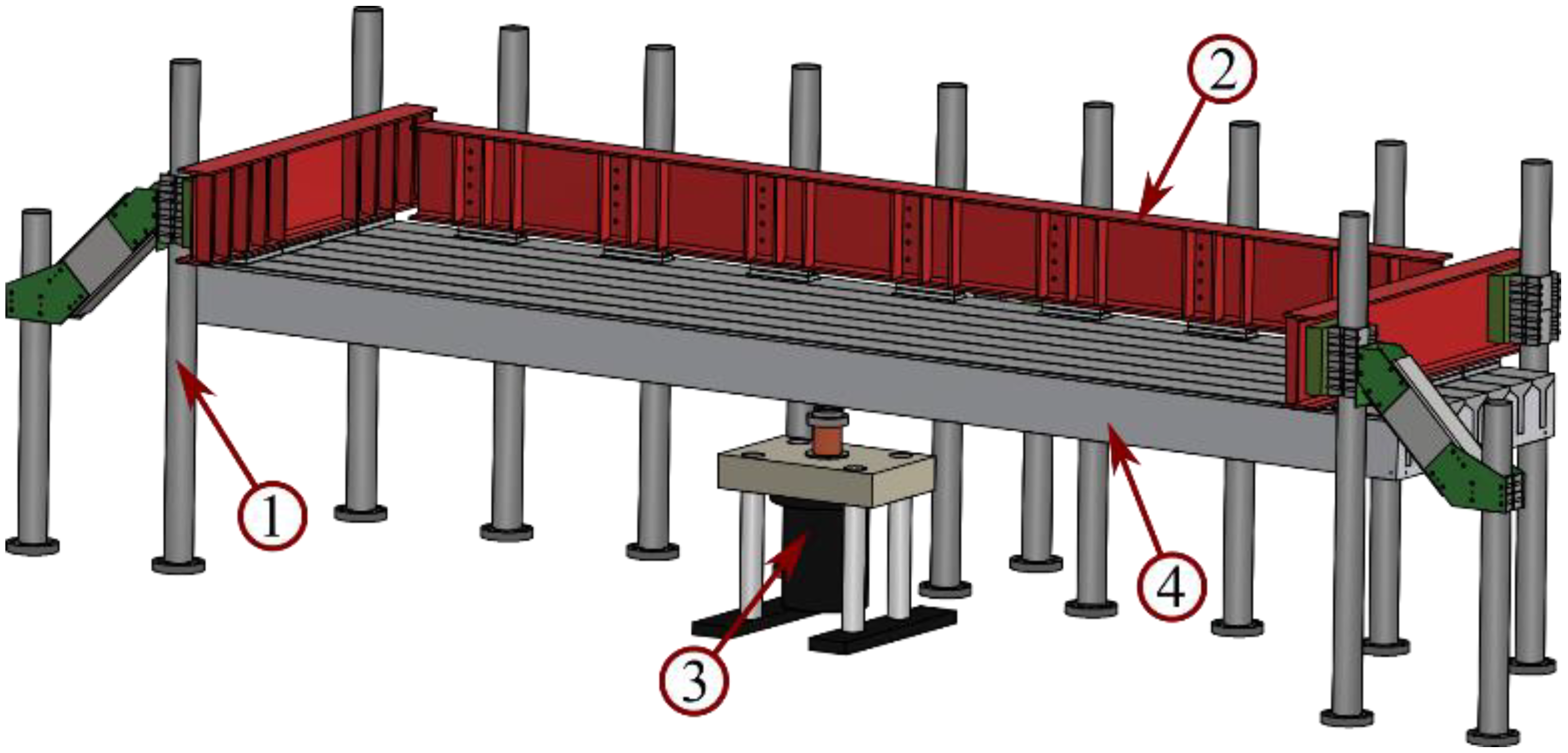 2
1
4
3