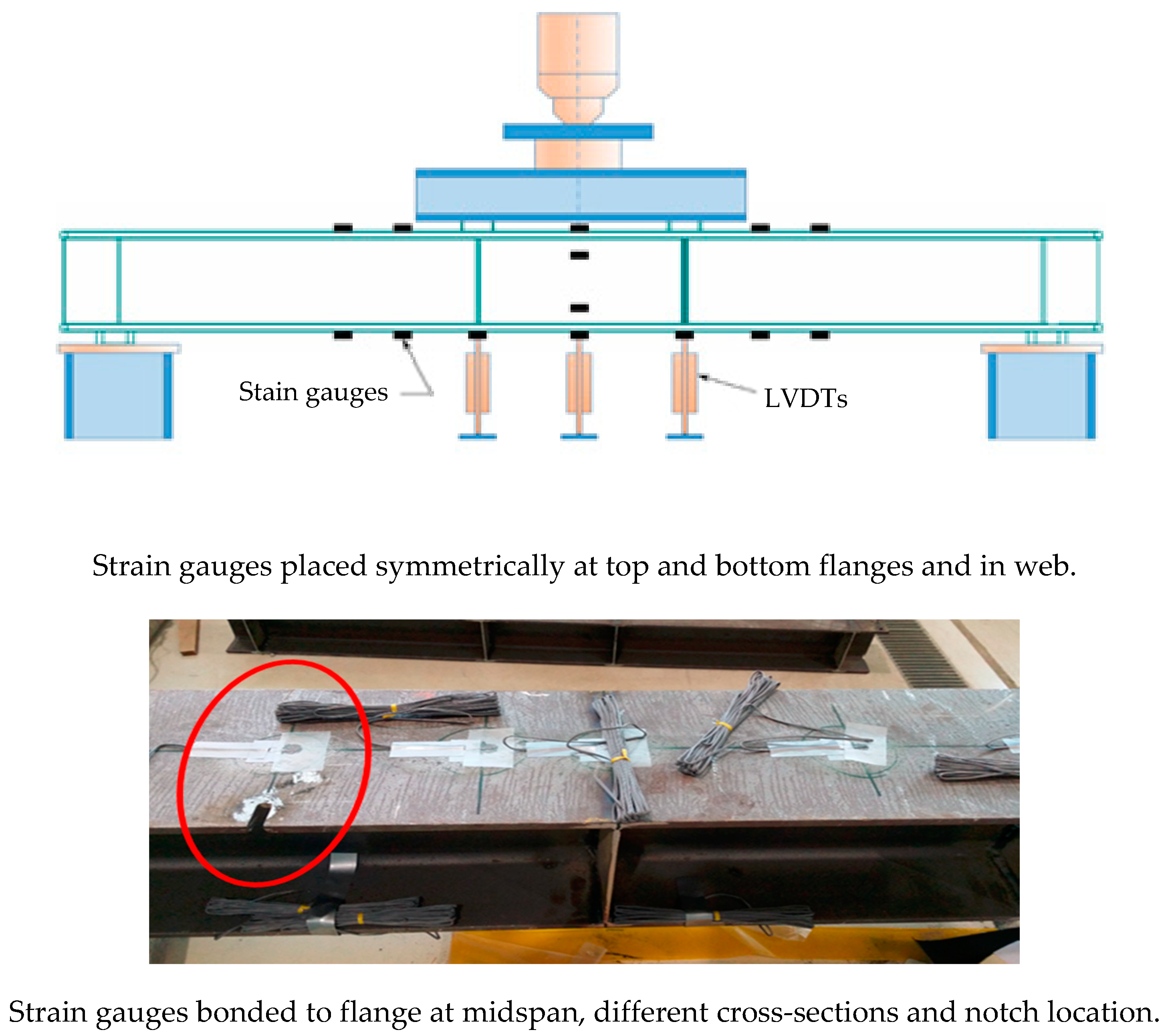 Stain gauges

LVDTs

Strain gauges placed symmetrically at top and bottom flanges and in web.

Strain gauges bonded to flange at midspan, different cross-sections and notch location.