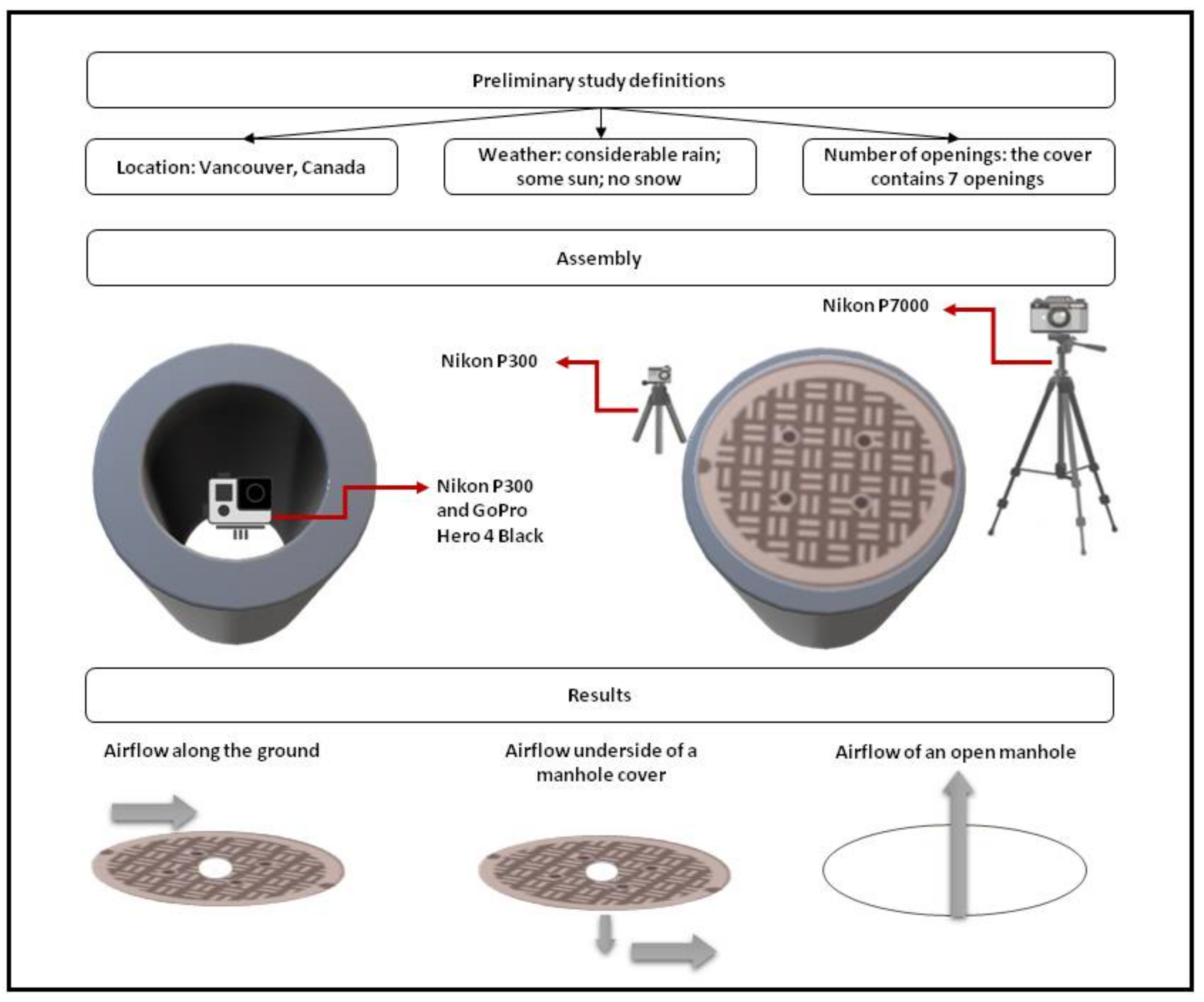 Preliminary study definitions

Location: Vancouver, Canada

Weather: considerable rain; some sun; no snow

Number of openings: the cover contains 7 openings

Assembly

Nikon P7000

Nikon P300

Nikon P300 and GoPro Hero 4 Black

Results

Airflow along the ground

Airflow underside of a manhole cover

Airflow of an open manhole