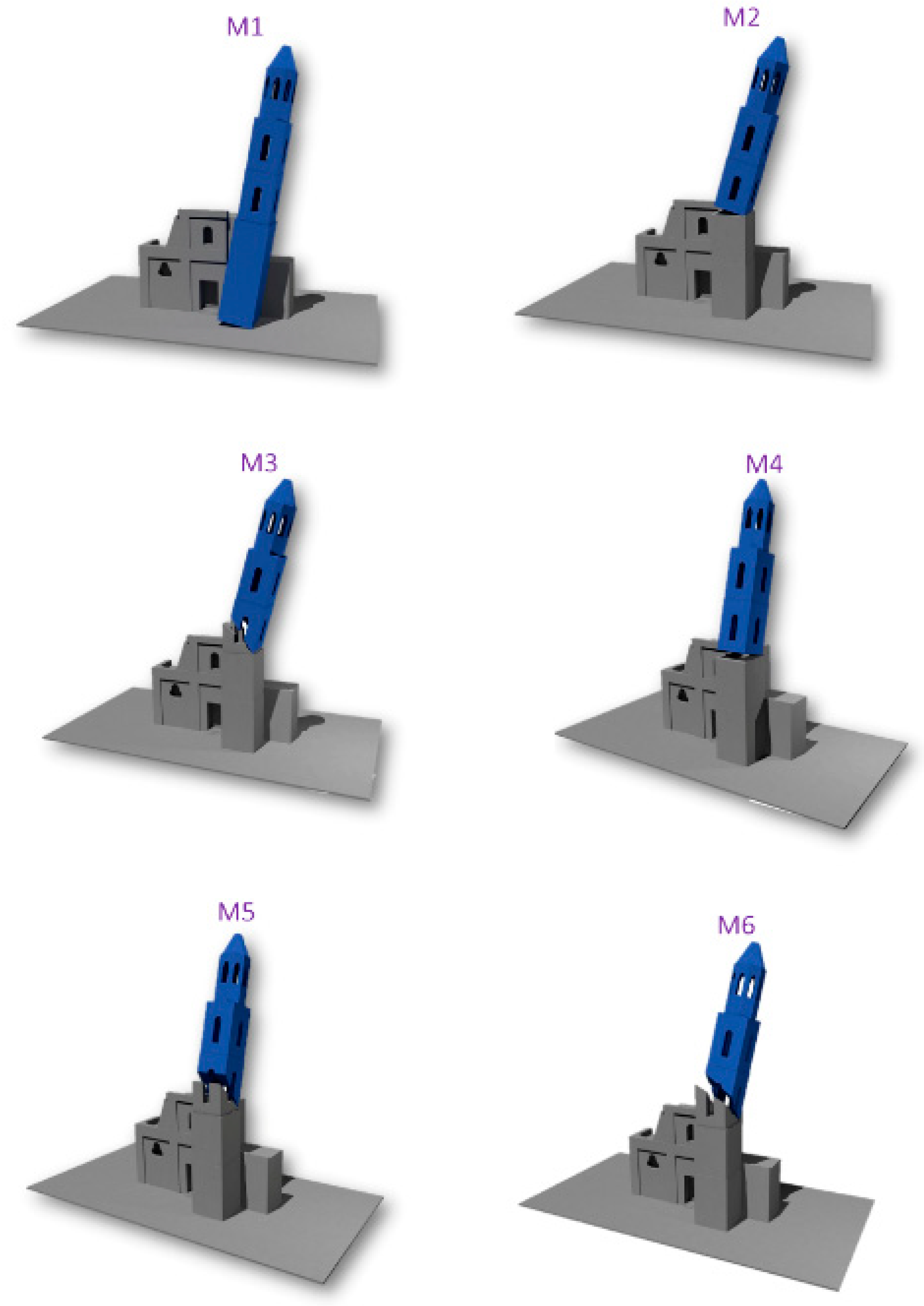 M1

M2

M3

M4

M5

M6