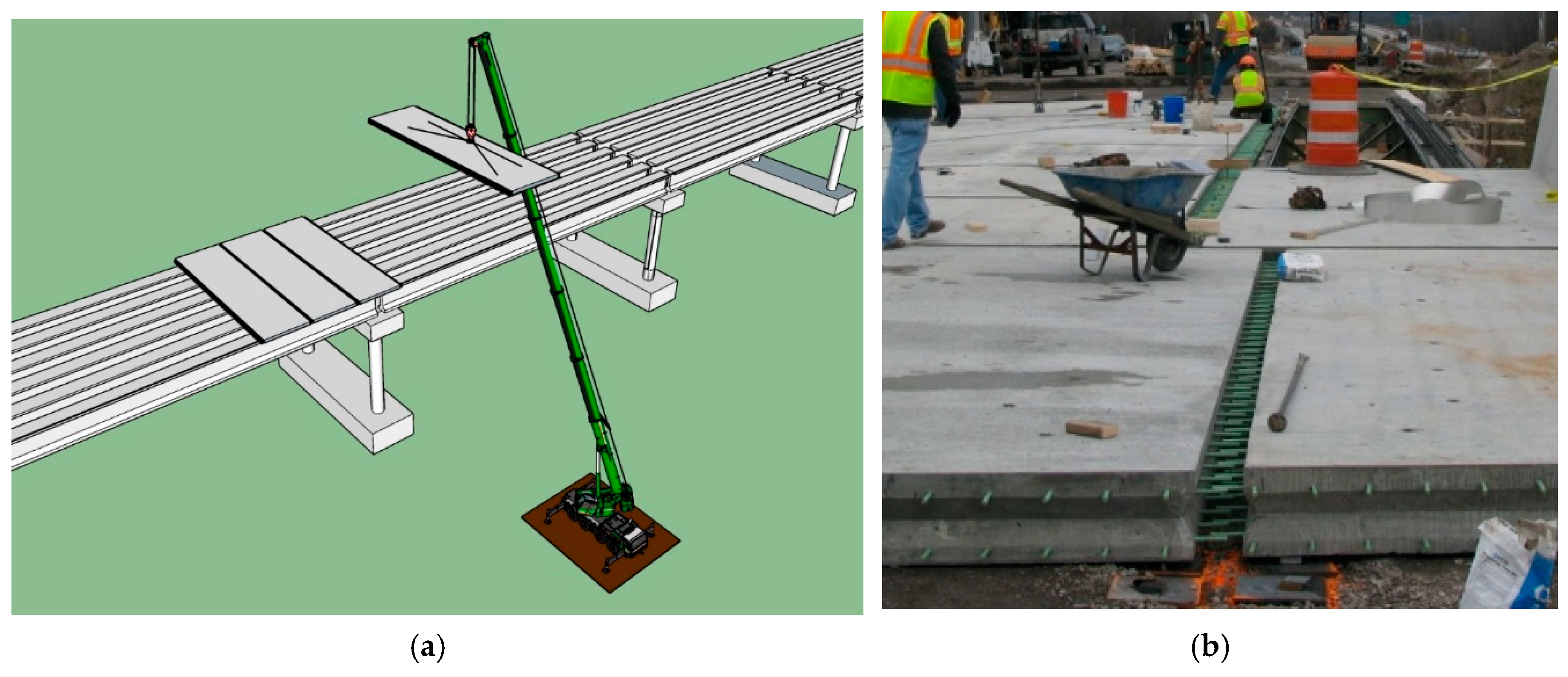 (a)

(b)