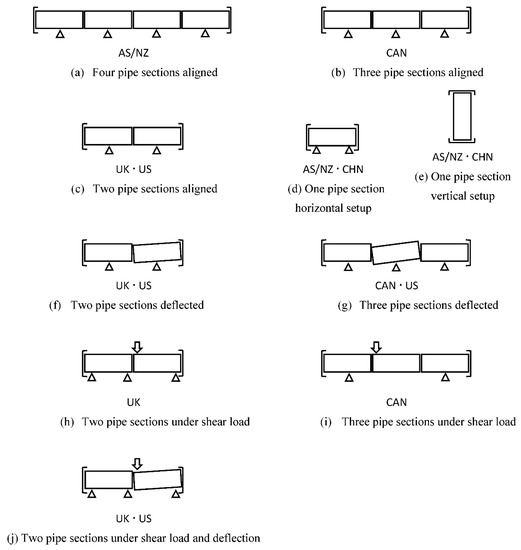 AS/NZ
(a) Four pipe sections aligned

CAN
(b) Three pipe sections aligned

UK · US
(c) Two pipe sections aligned

AS/NZ · CHN
(d) One pipe section horizontal setup

AS/NZ · CHN
(e) One pipe section vertical setup

UK · US
(f) Two pipe sections deflected

CAN · US
(g) Three pipe sections deflected

UK
(h) Two pipe sections under shear load

CAN
(i) Three pipe sections under shear load

UK · US
(j) Two pipe sections under shear load and deflection