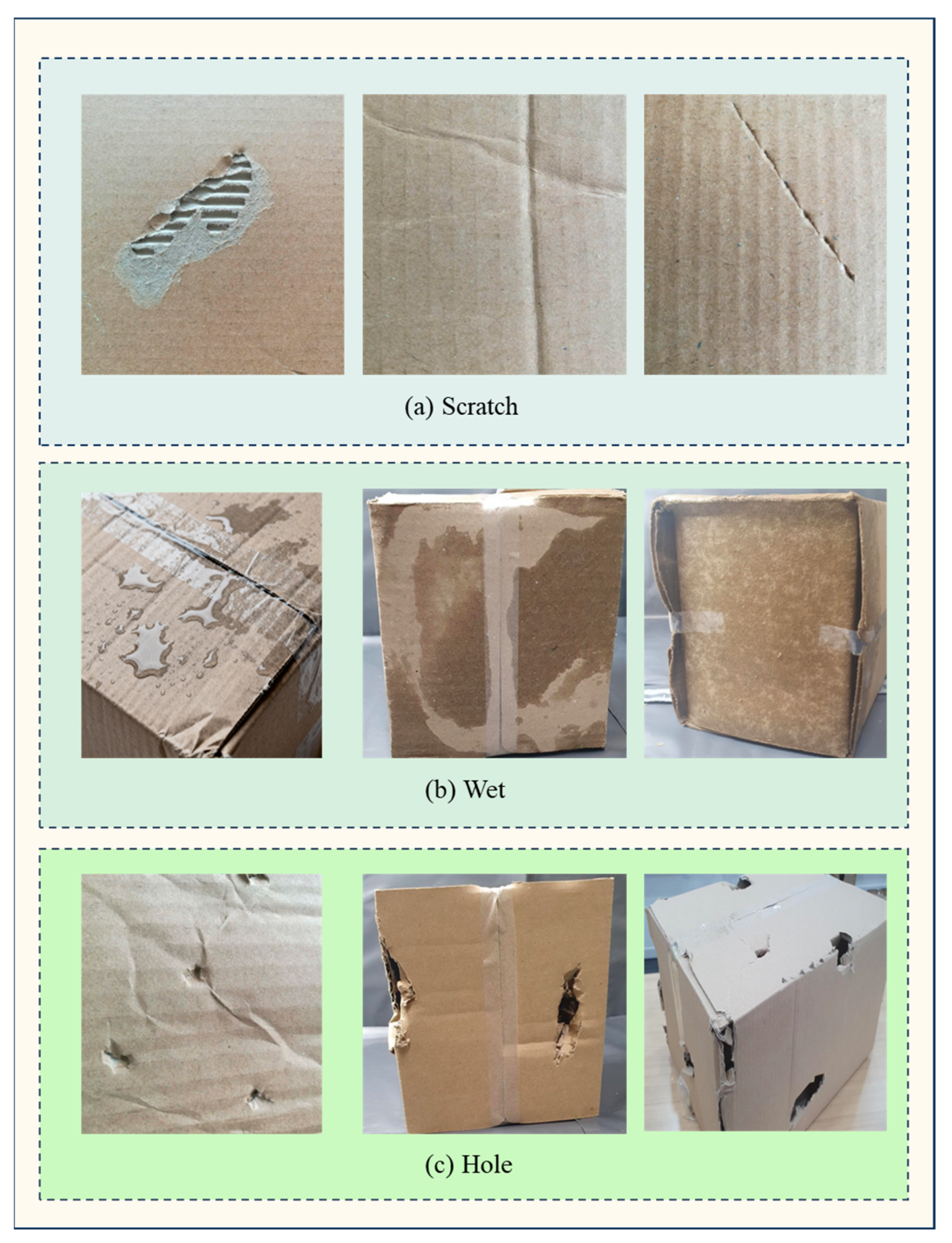 (a) Scratch

(b) Wet

(c) Hole