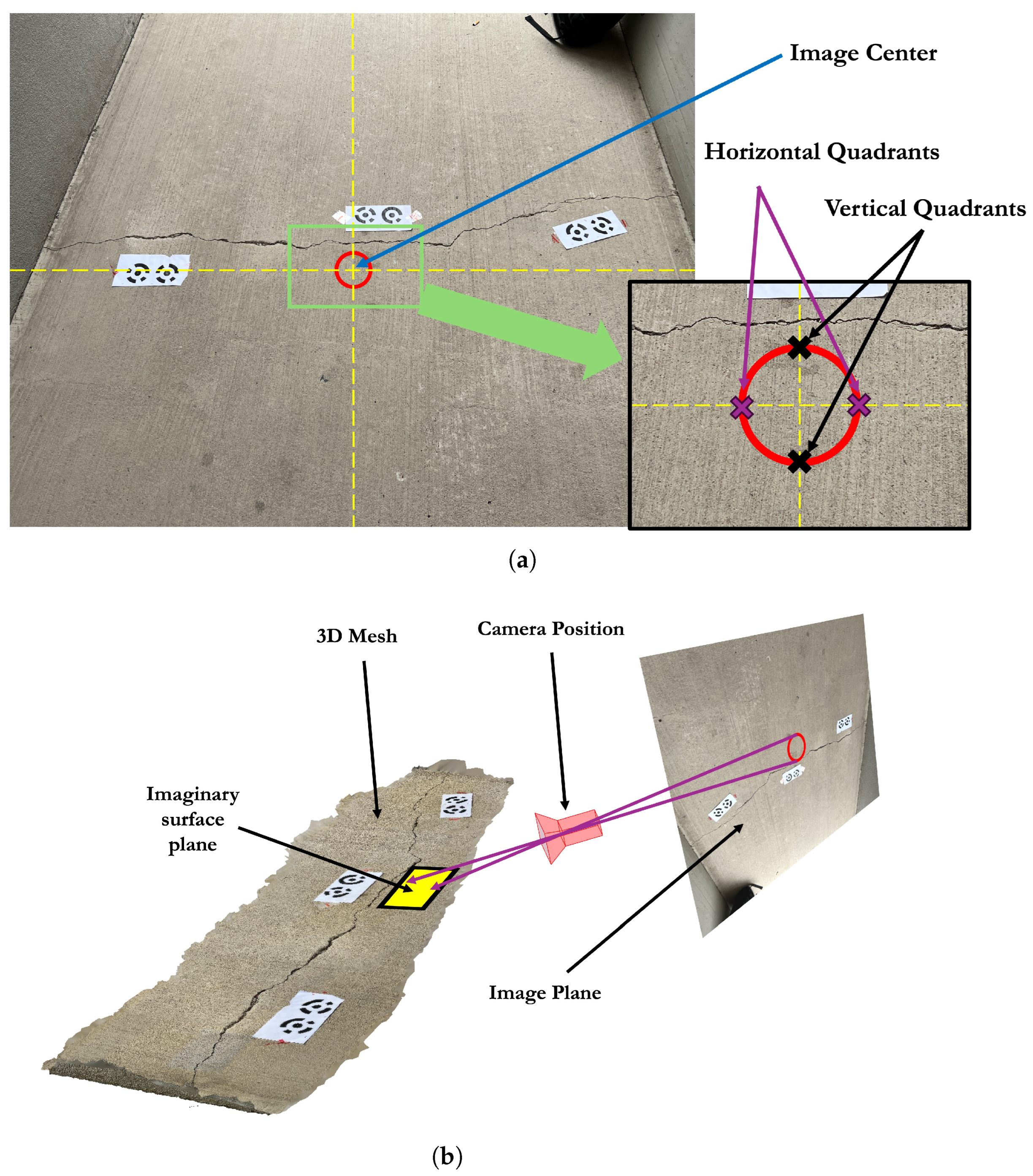 Image Center

Horizontal Quadrants

Vertical Quadrants

(a)

3D Mesh

Camera Position

Imaginary surface plane

Image Plane

(b)