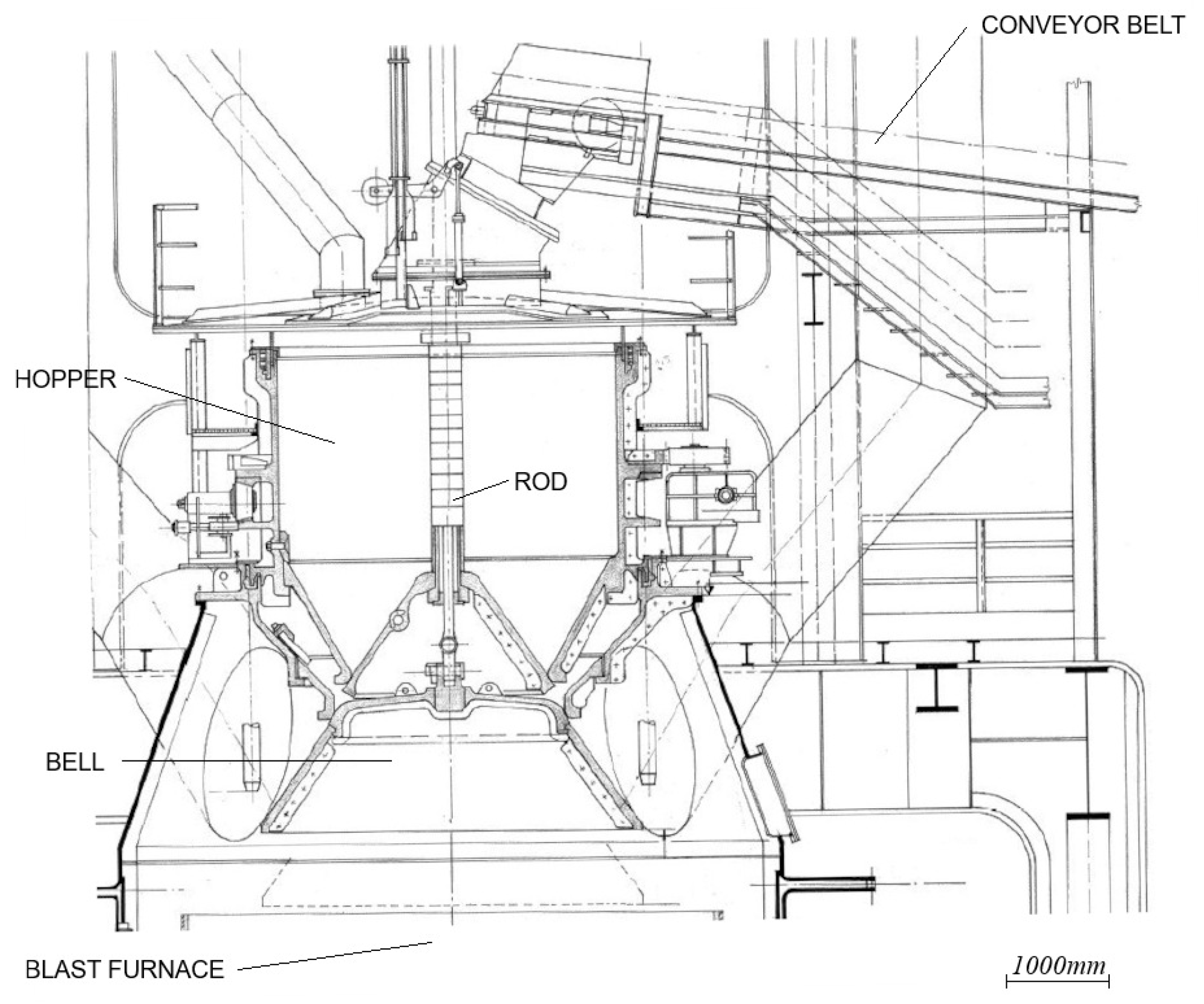 CONVEYOR BELT

HOPPER

ROD

BELL

BLAST FURNACE

1000mm