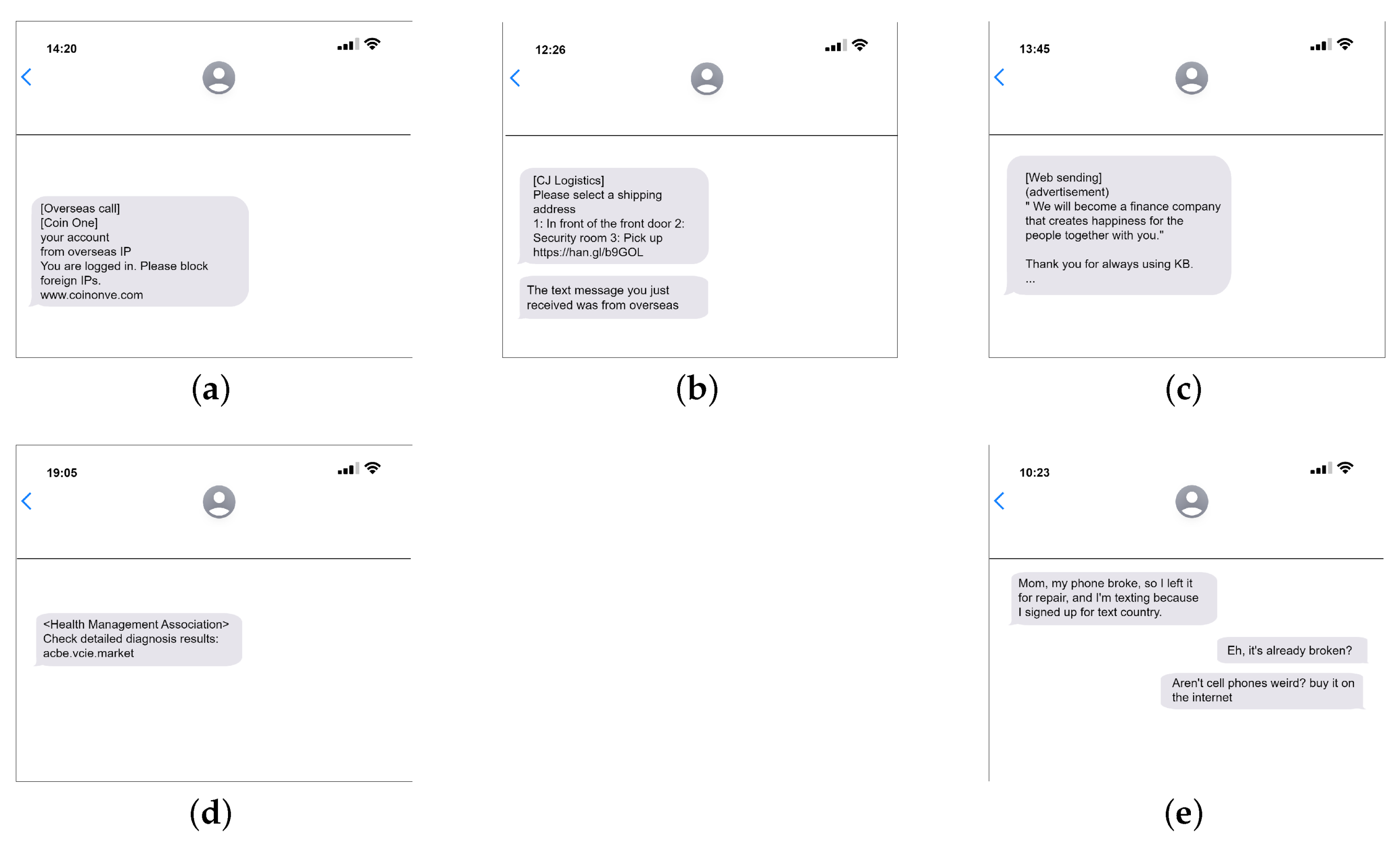 14:20

[Overseas call]
[Coin One]
your account
from overseas IP
You are logged in. Please block foreign IPs.
www.coinonve.com

(a)

12:26

[CJ Logistics]
Please select a shipping address
1: In front of the front door 2: Security room 3: Pick up
https://han.gl/b9GOL

The text message you just received was from overseas

(b)

13:45

[Web sending]
(advertisement)
" We will become a finance company that creates happiness for the people together with you."

Thank you for always using KB.
...

(c)

19:05

<Health Management Association>
Check detailed diagnosis results:
acbe.vcie.market

(d)

10:23

Mom, my phone broke, so I left it for repair, and I'm texting because I signed up for text country.

Eh, it's already broken?

Aren't cell phones weird? buy it on the internet

(e)