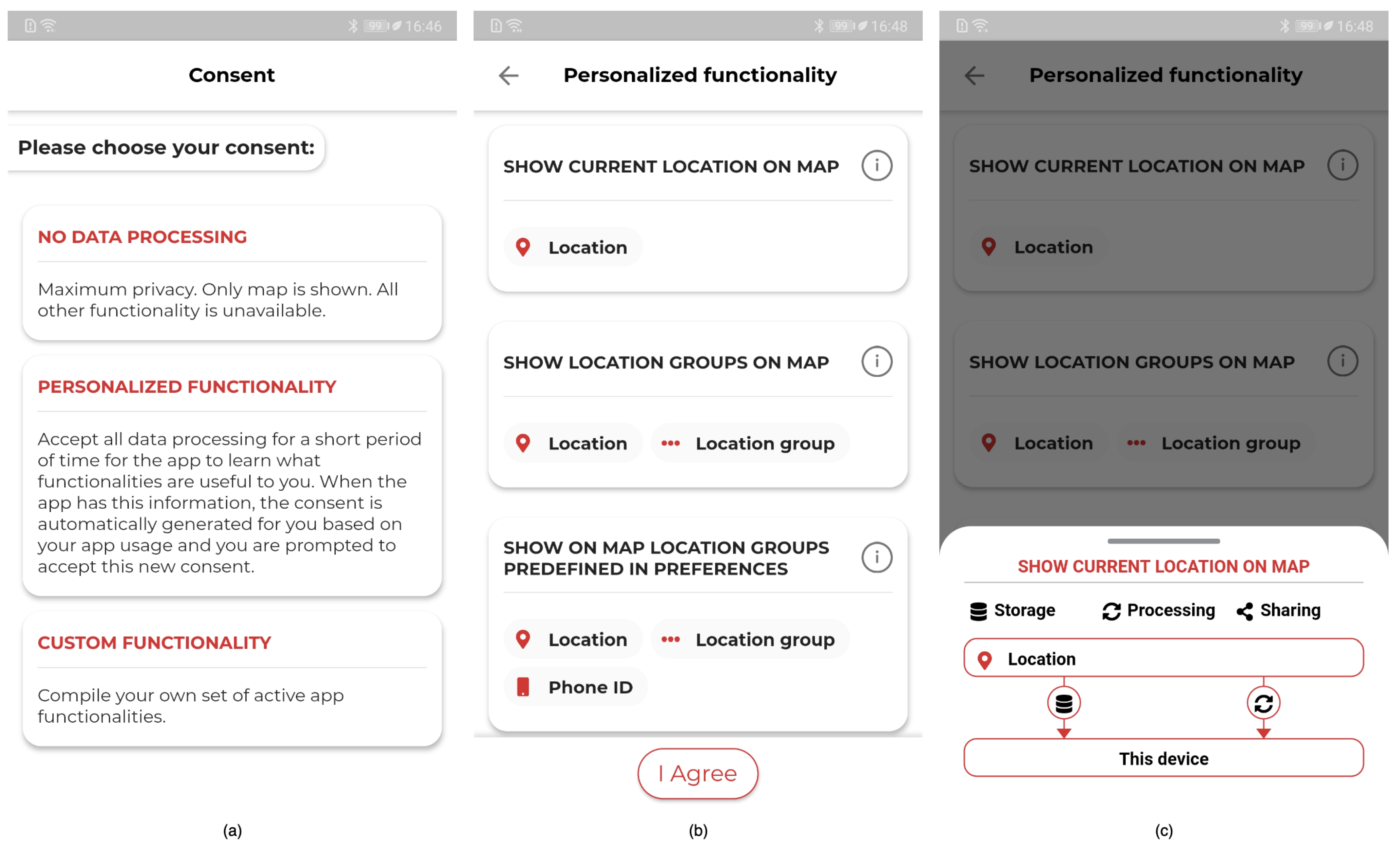 99 16:46

Consent

Please choose your consent:

NO DATA PROCESSING

Maximum privacy. Only map is shown. All other functionality is unavailable.

PERSONALIZED FUNCTIONALITY

Accept all data processing for a short period of time for the app to learn what functionalities are useful to you. When the app has this information, the consent is automatically generated for you based on your app usage and you are prompted to accept this new consent.

CUSTOM FUNCTIONALITY

Compile your own set of active app functionalities.

(a)

99 16:48

Personalized functionality

SHOW CURRENT LOCATION ON MAP

Location

SHOW LOCATION GROUPS ON MAP

Location

Location group

SHOW ON MAP LOCATION GROUPS PREDEFINED IN PREFERENCES

Location

Location group

Phone ID

I Agree

(b)

99 16:48

Personalized functionality

SHOW CURRENT LOCATION ON MAP

Location

SHOW LOCATION GROUPS ON MAP

Location

Location group

SHOW CURRENT LOCATION ON MAP

Storage Processing Sharing

Location

This device

(c)