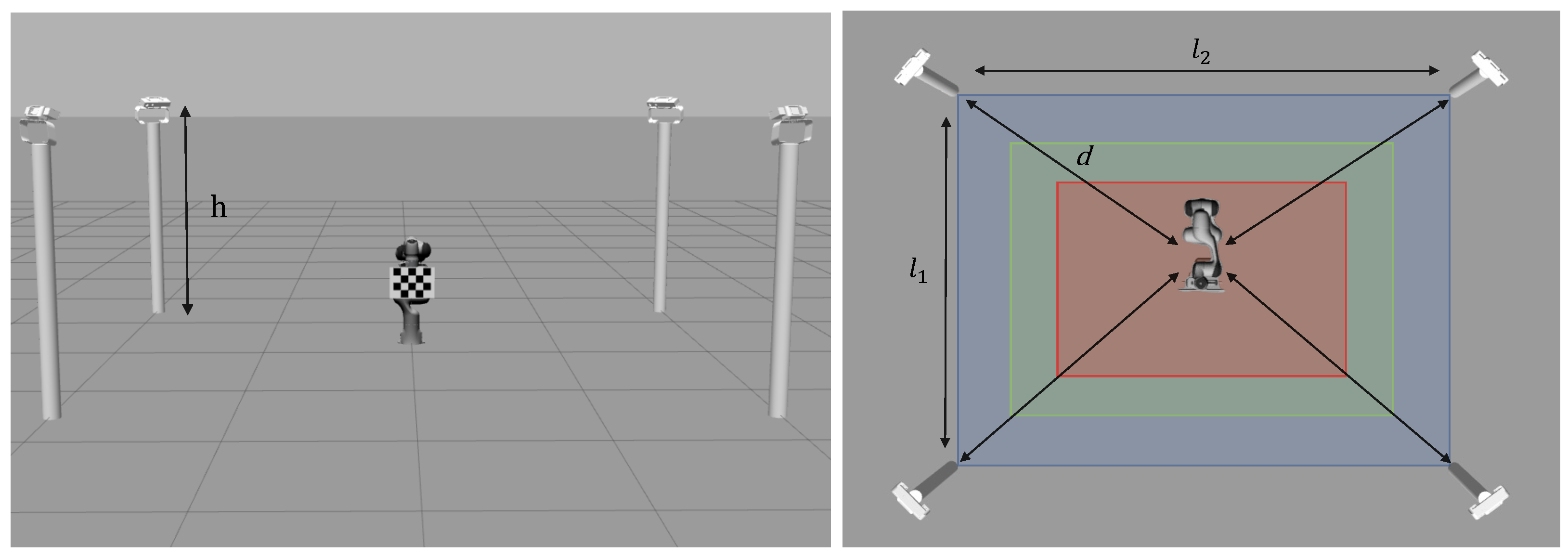 h

$l_2$

$d$

$l_1$