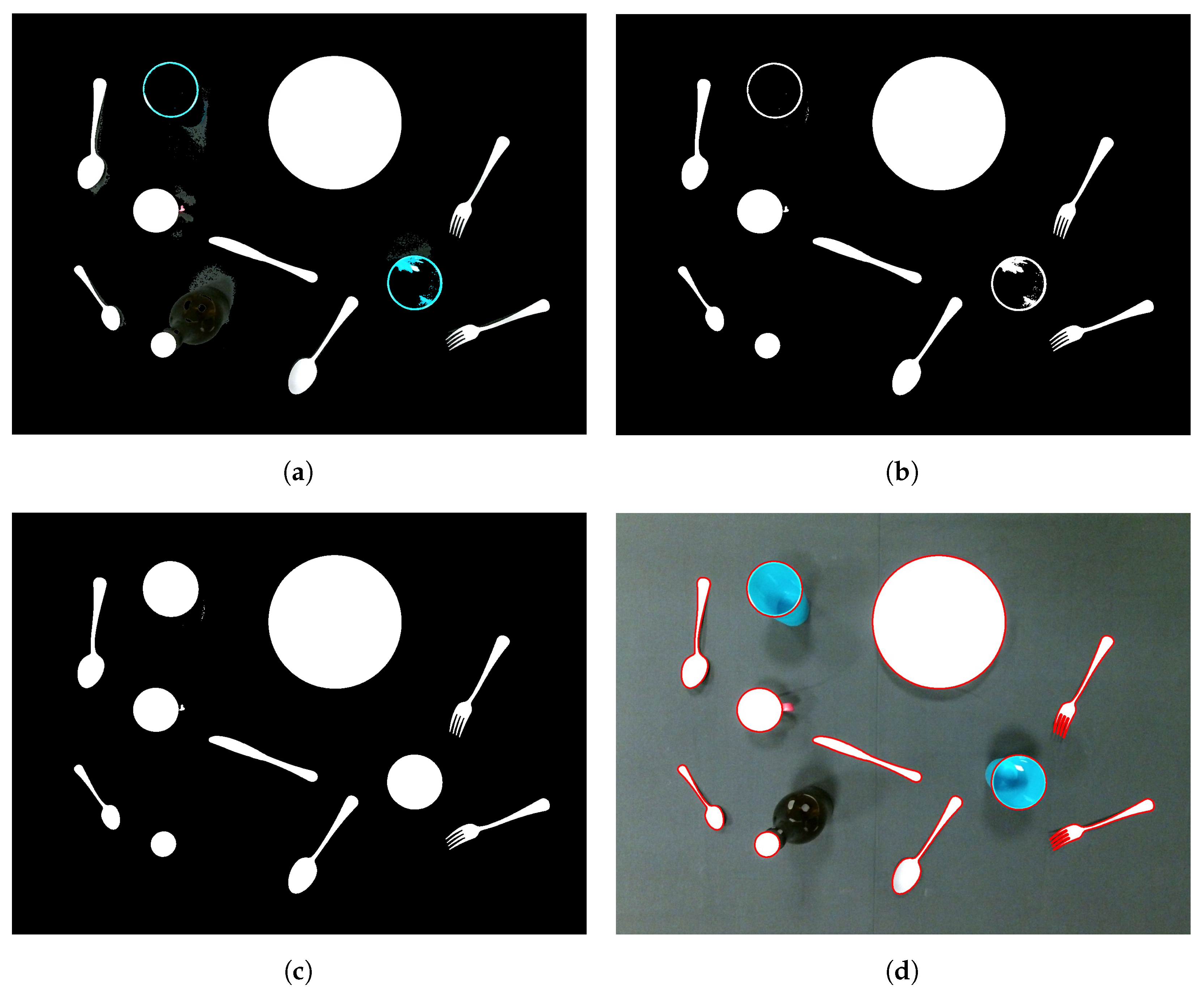 (a)

(b)

(c)

(d)