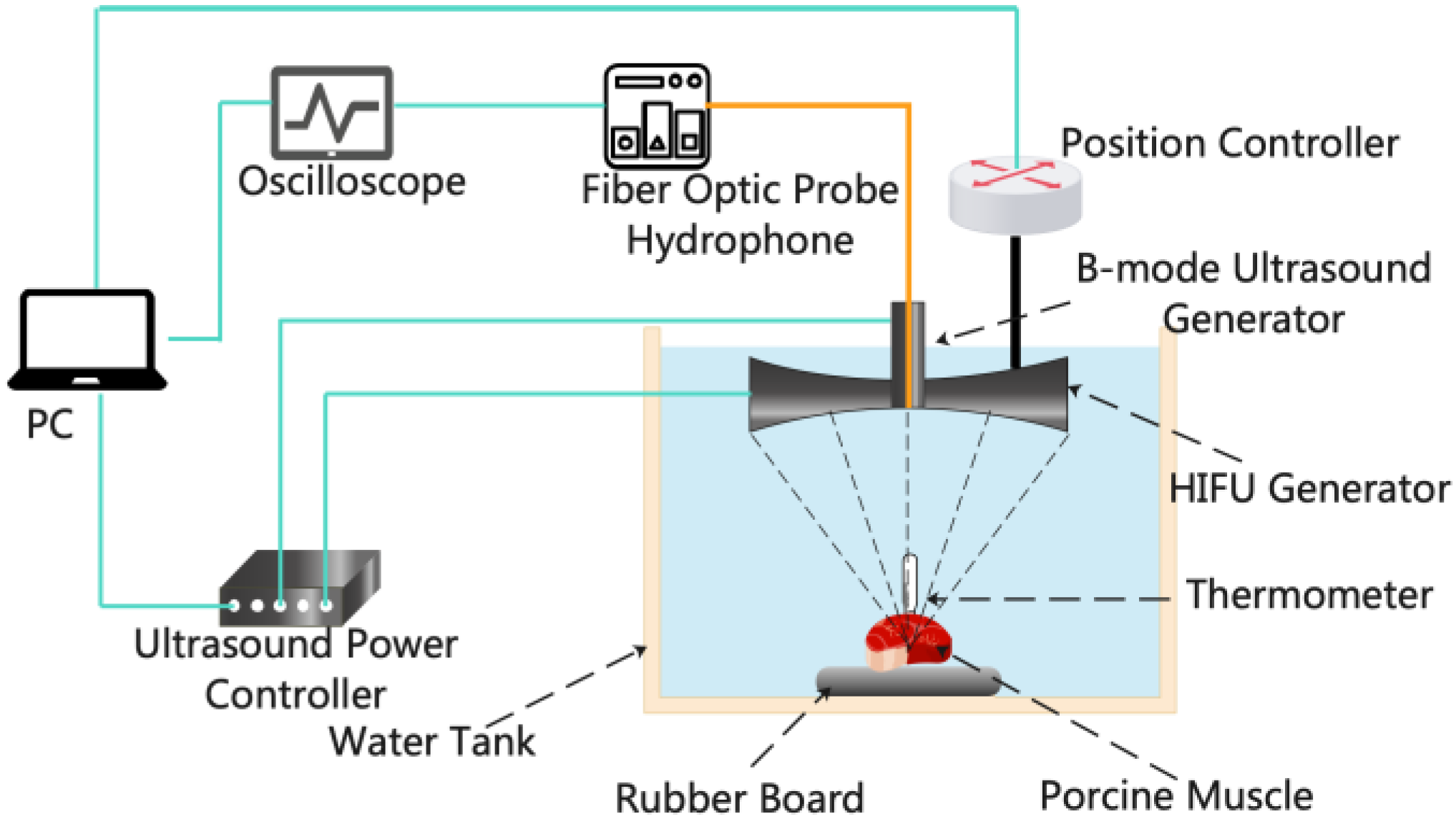 Oscilloscope

Fiber Optic Probe Hydrophone

Position Controller

B-mode Ultrasound Generator

PC

HIFU Generator

Thermometer

Ultrasound Power Controller

Water Tank

Rubber Board

Porcine Muscle