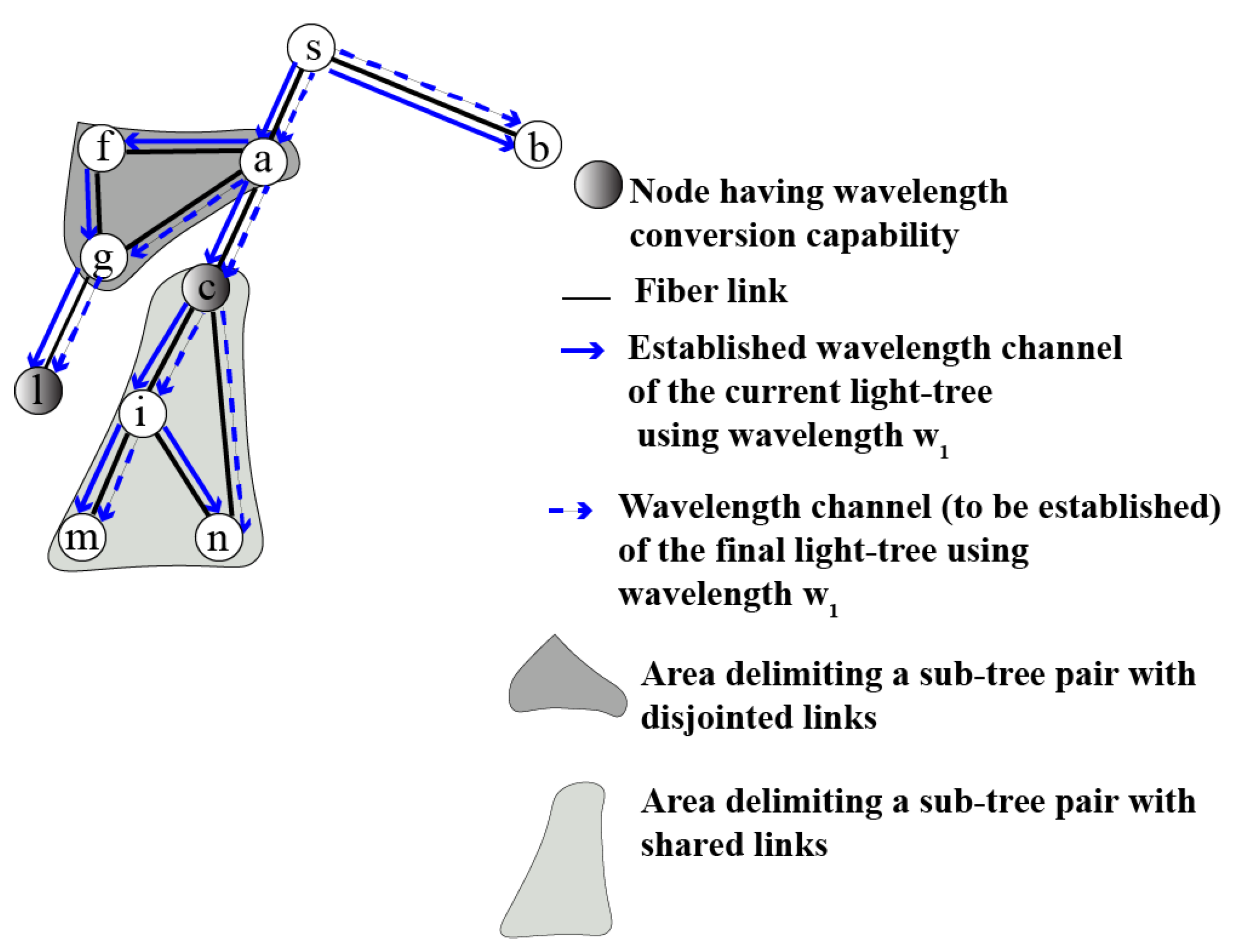 s
f
a
b
g
c
l
i
m
n

Node having wavelength conversion capability

Fiber link

Established wavelength channel of the current light-tree using wavelength $w_1$

Wavelength channel (to be established) of the final light-tree using wavelength $w_1$

Area delimiting a sub-tree pair with disjointed links

Area delimiting a sub-tree pair with shared links