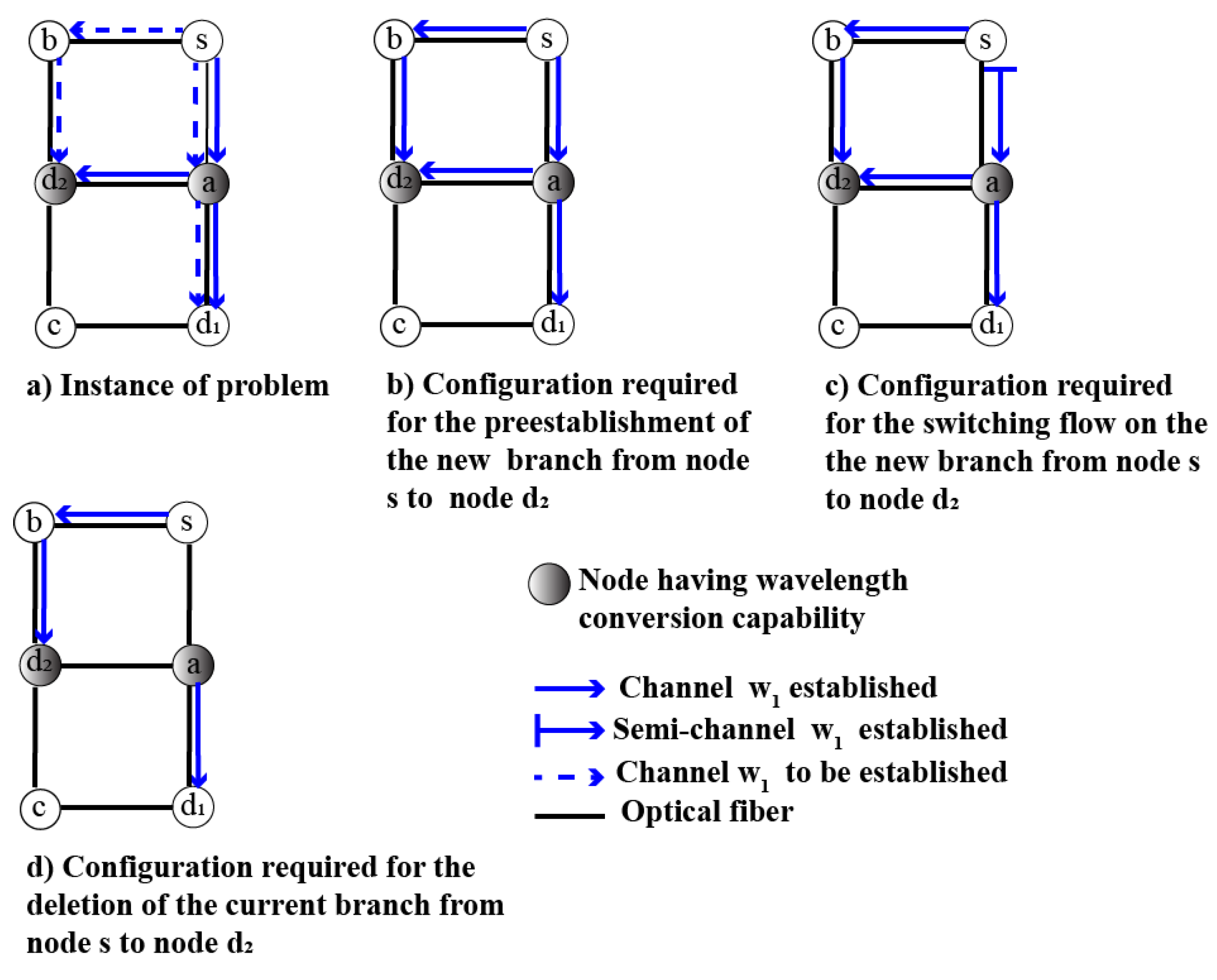 b s
d₂ a
c d₁

a) Instance of problem

b s
d₂ a
c d₁

b) Configuration required for the preestablishment of the new branch from node s to node d₂

b s
d₂ a
c d₁

c) Configuration required for the switching flow on the the new branch from node s to node d₂

b s
d₂ a
c d₁

d) Configuration required for the deletion of the current branch from node s to node d₂

Node having wavelength conversion capability

Channel $w_1$ established

Semi-channel $w_1$ established

Channel $w_1$ to be established

Optical fiber