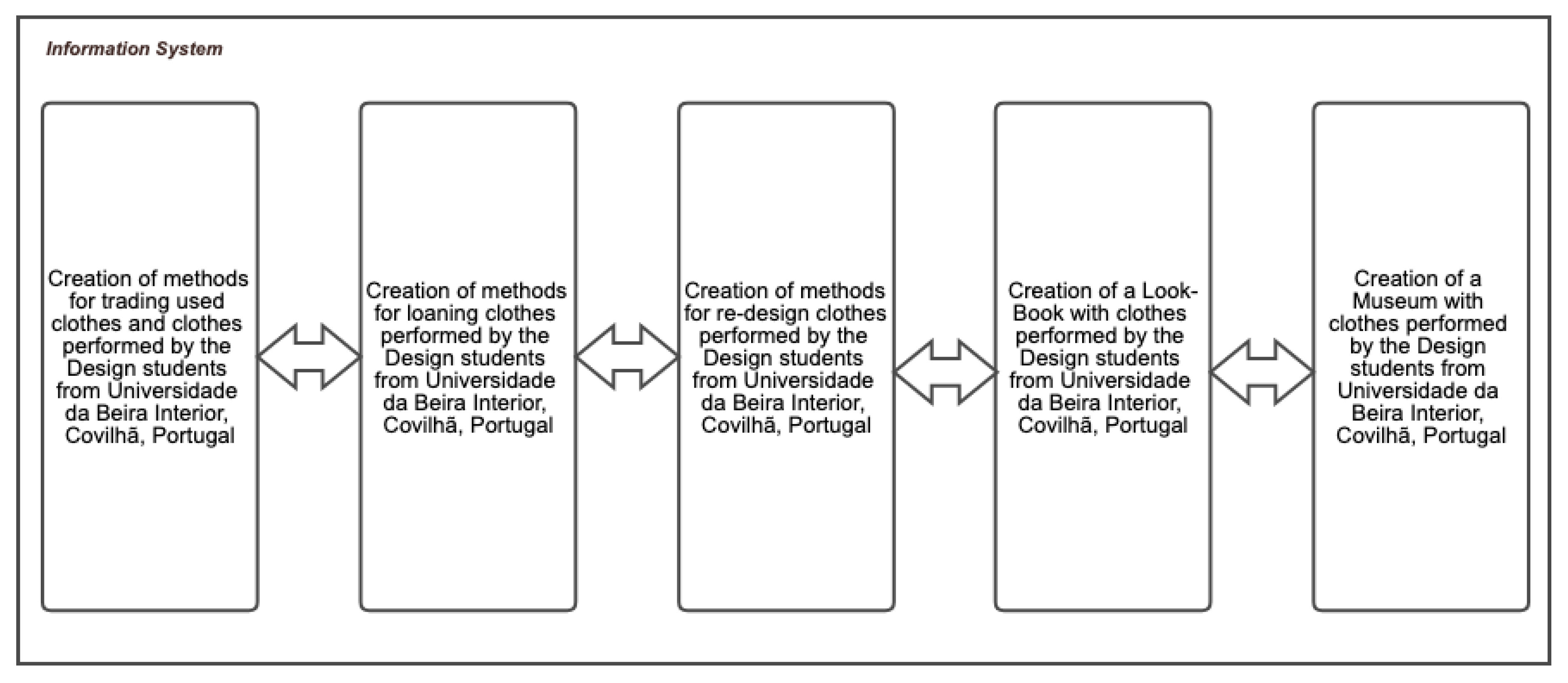 Information System

Creation of methods for trading used clothes and clothes performed by the Design students from Universidade da Beira Interior, Covilhã, Portugal

Creation of methods for loaning clothes performed by the Design students from Universidade da Beira Interior, Covilhã, Portugal

Creation of methods for re-design clothes performed by the Design students from Universidade da Beira Interior, Covilhã, Portugal

Creation of a Look-Book with clothes performed by the Design students from Universidade da Beira Interior, Covilhã, Portugal

Creation of a Museum with clothes performed by the Design students from Universidade da Beira Interior, Covilhã, Portugal