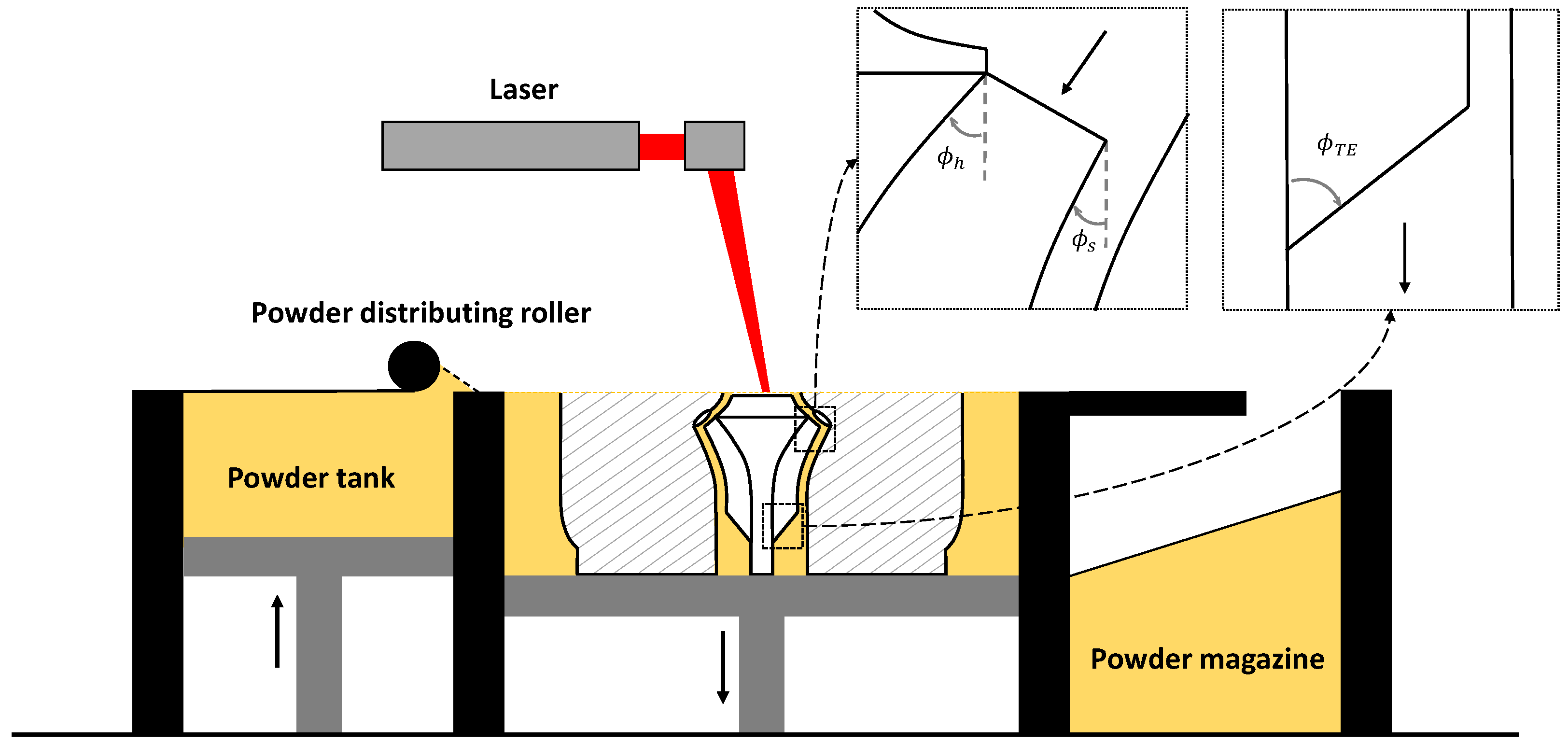 Laser

$\phi_h$

$\phi_s$

$\phi_{TE}$

Powder distributing roller

Powder tank

Powder magazine