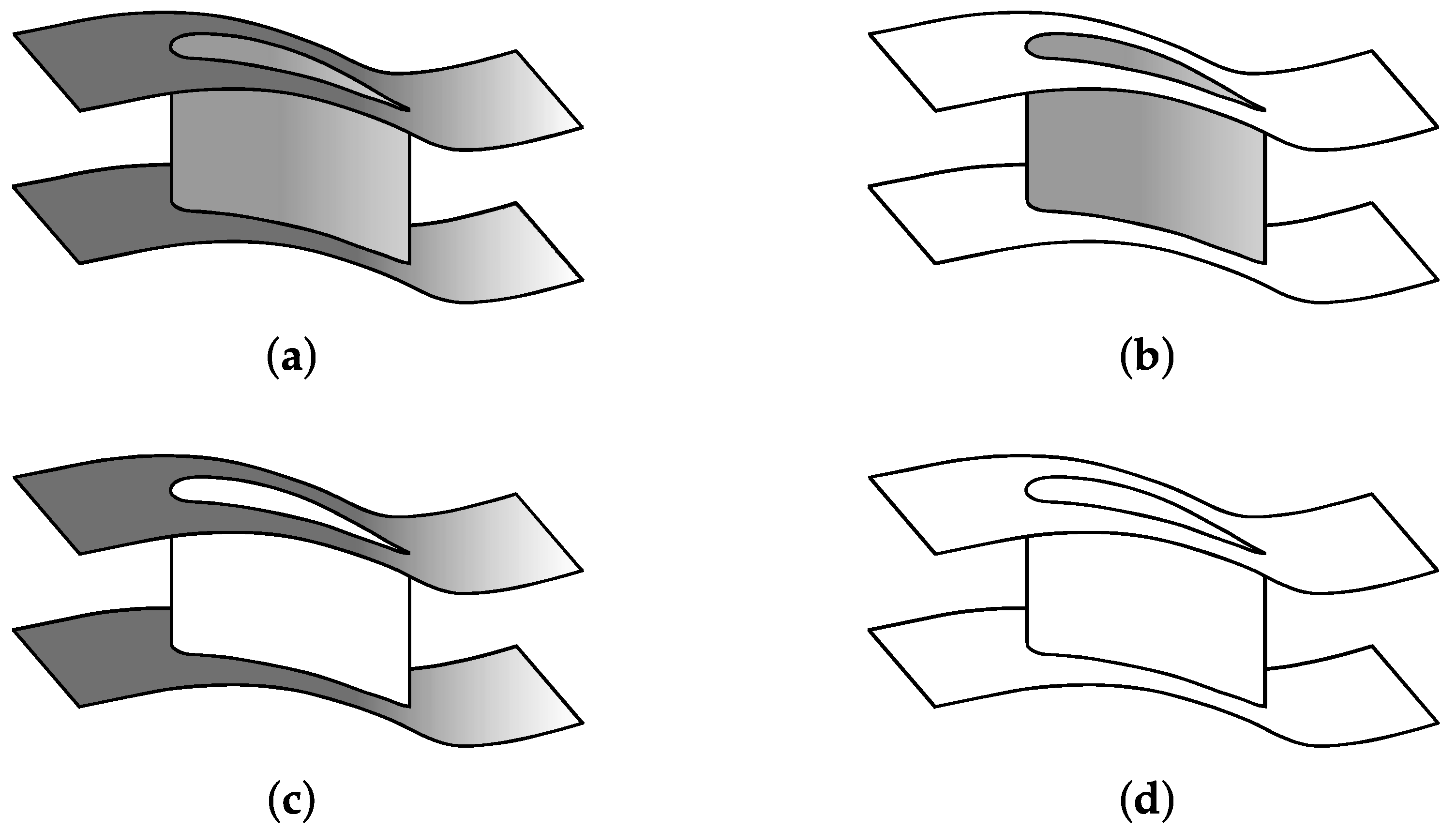 (a)

(b)

(c)

(d)