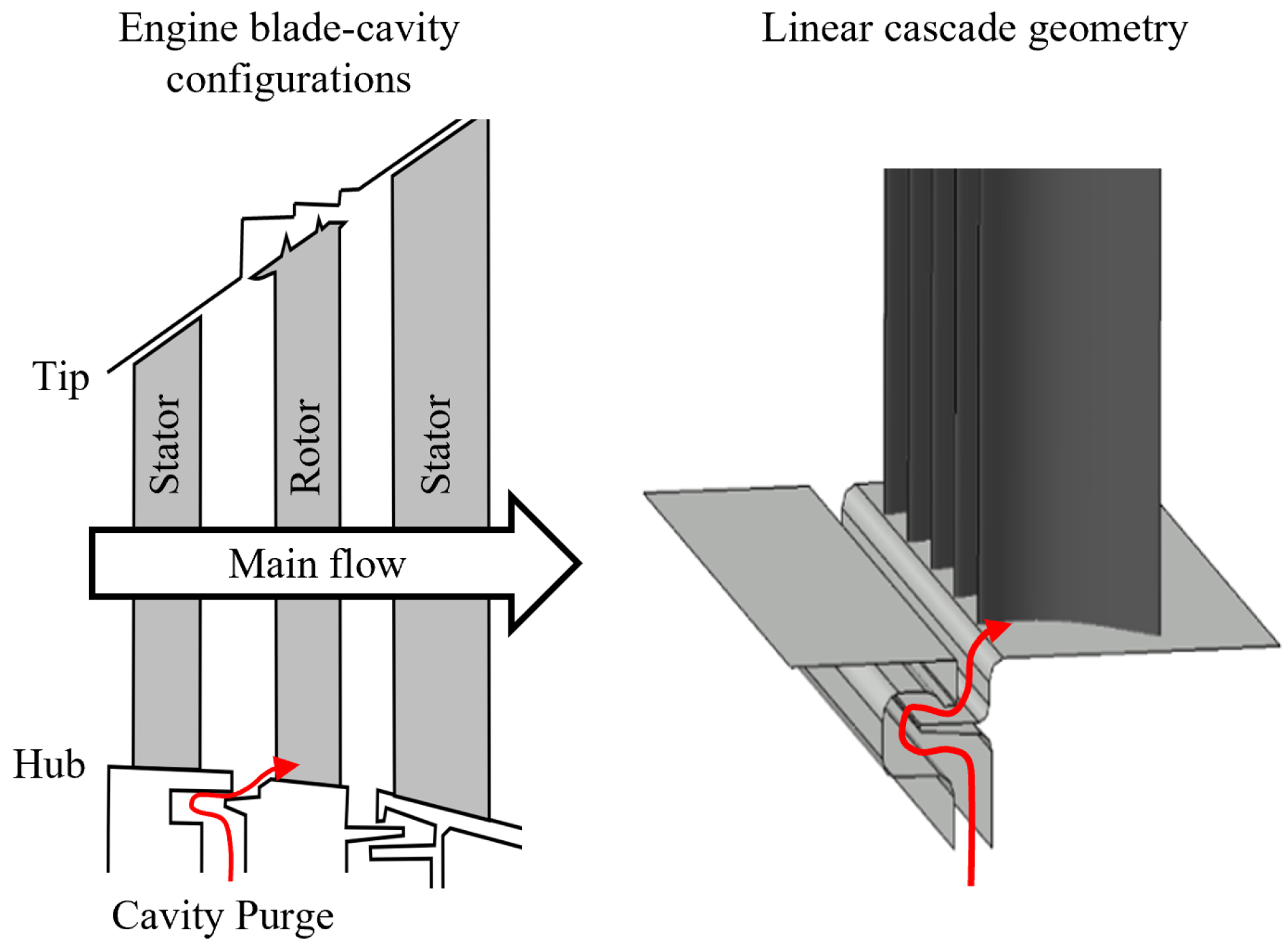 Engine blade-cavity configurations

Linear cascade geometry

Tip

Stator

Rotor

Stator

Main flow

Hub

Cavity Purge