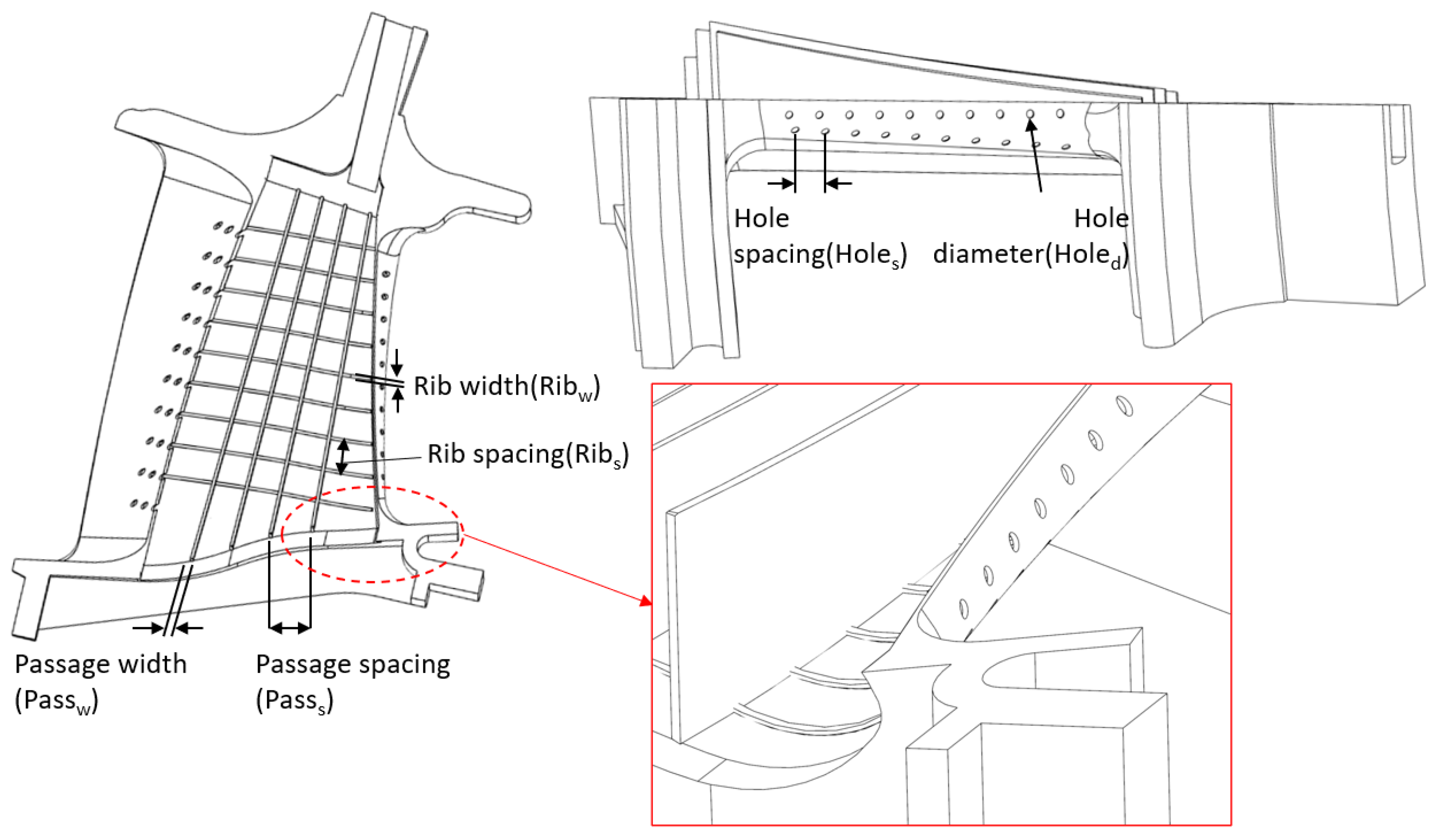 Hole spacing($Hole_s$)

Hole diameter($Hole_d$)

Rib width($Rib_w$)

Rib spacing($Rib_s$)

Passage width ($Pass_w$)

Passage spacing ($Pass_s$)