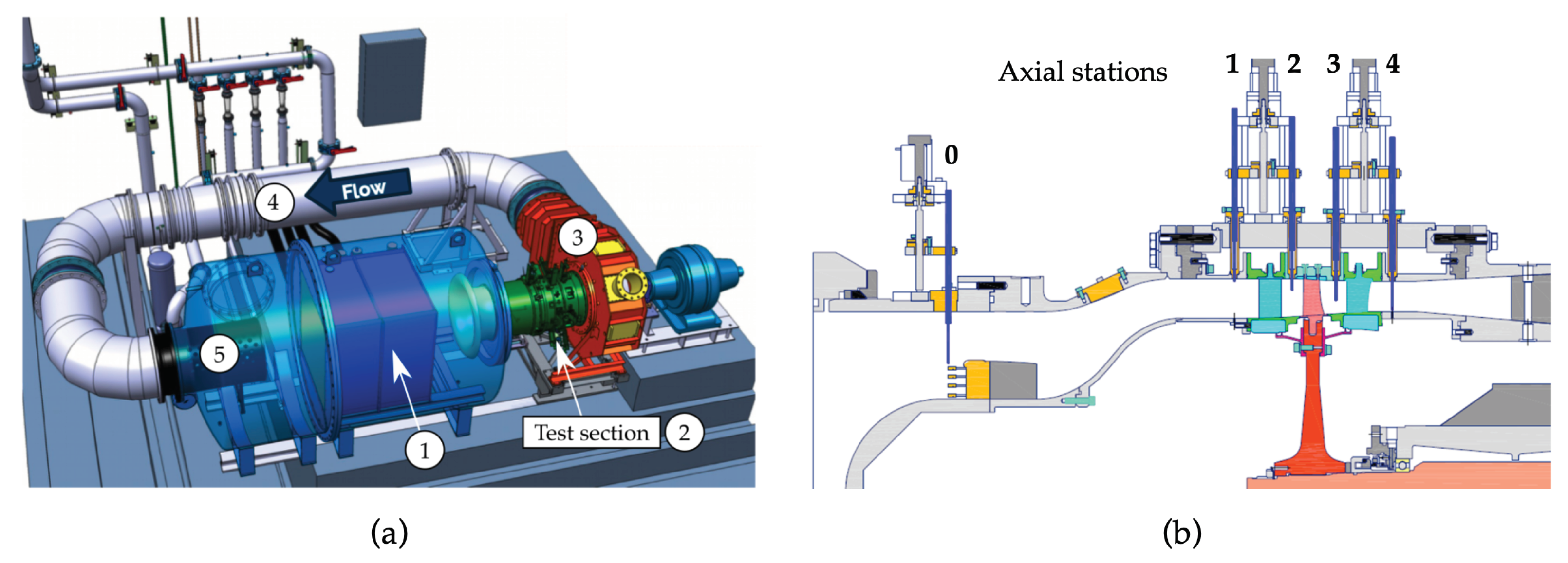 Flow
4
3
5
1
Test section
2
(a)

Axial stations
1 2 3 4
0
(b)