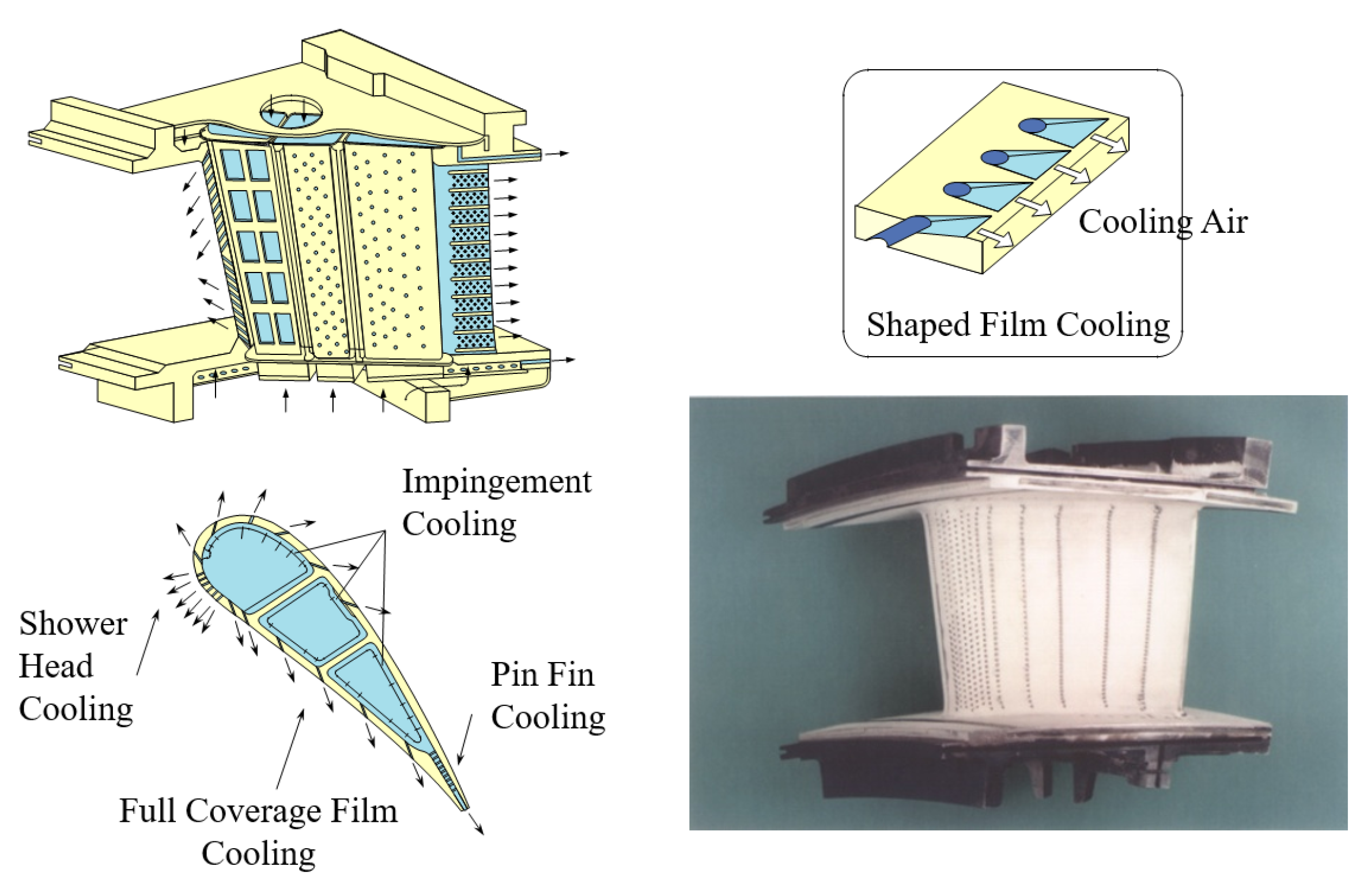 Cooling Air

Shaped Film Cooling

Impingement Cooling

Shower Head Cooling

Pin Fin Cooling

Full Coverage Film Cooling