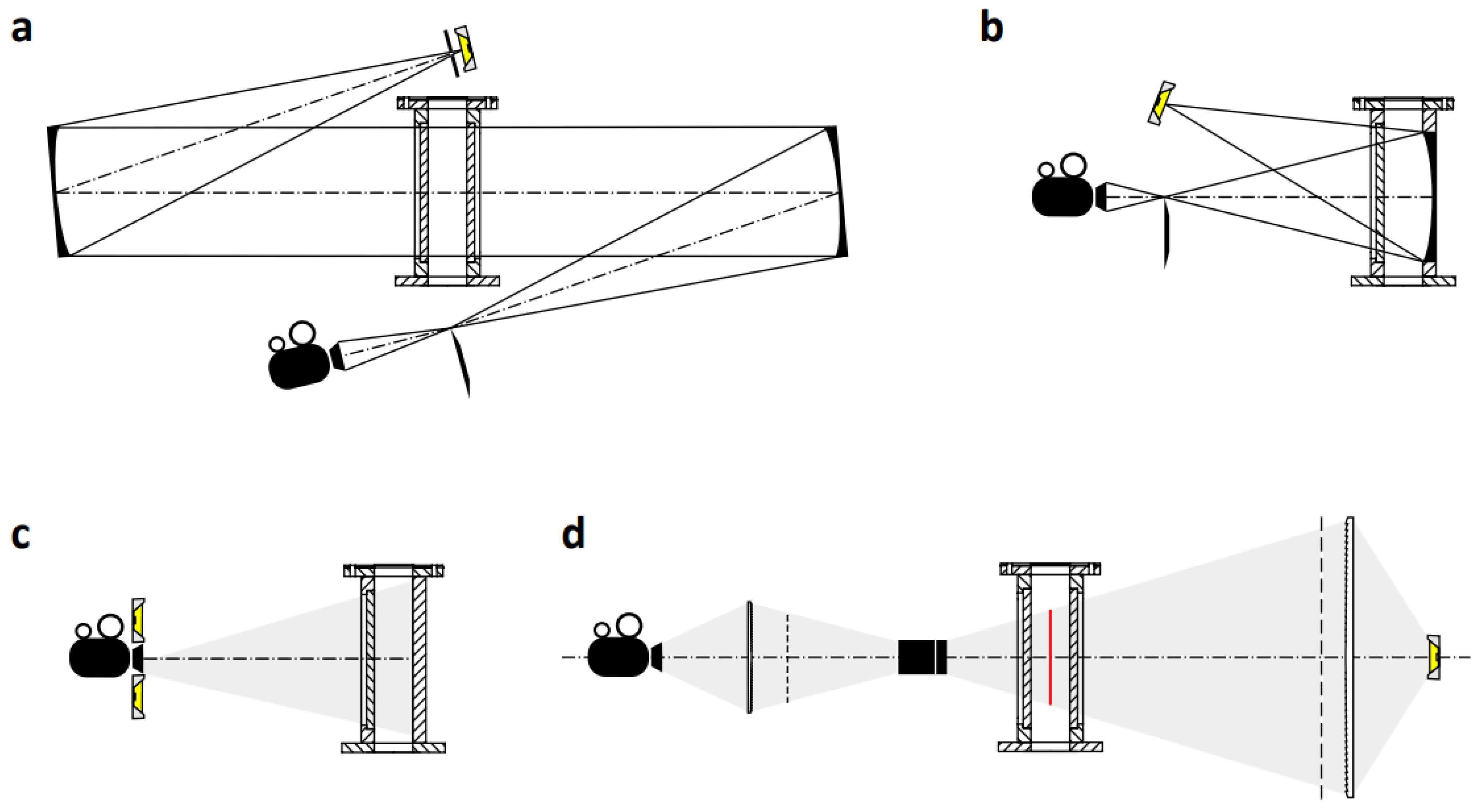 a

b

c

d