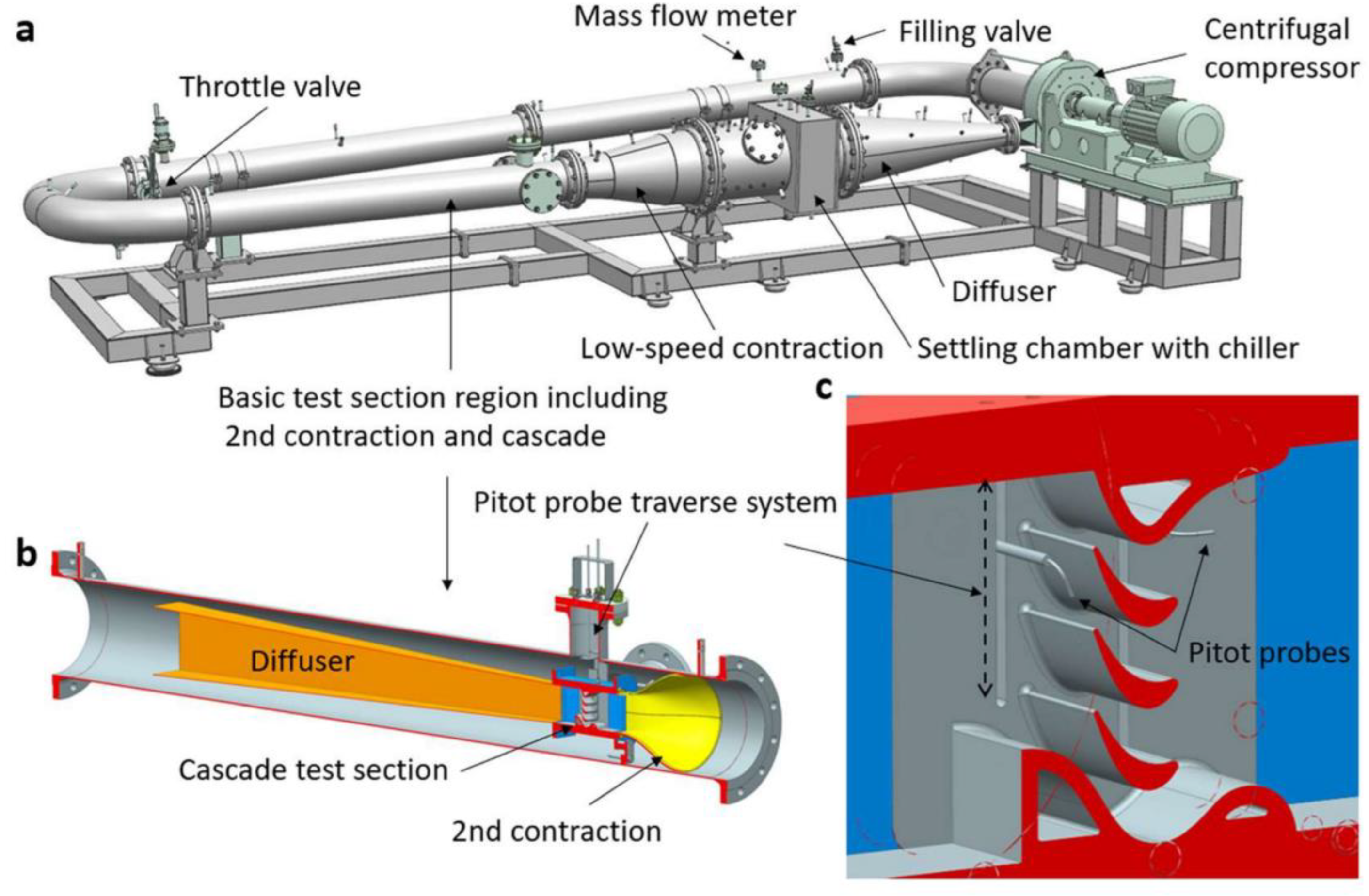 a

Mass flow meter

Filling valve

Centrifugal compressor

Throttle valve

Diffuser

Low-speed contraction

Settling chamber with chiller

Basic test section region including 2nd contraction and cascade

c

Pitot probe traverse system

b

Diffuser

Pitot probes

Cascade test section

2nd contraction