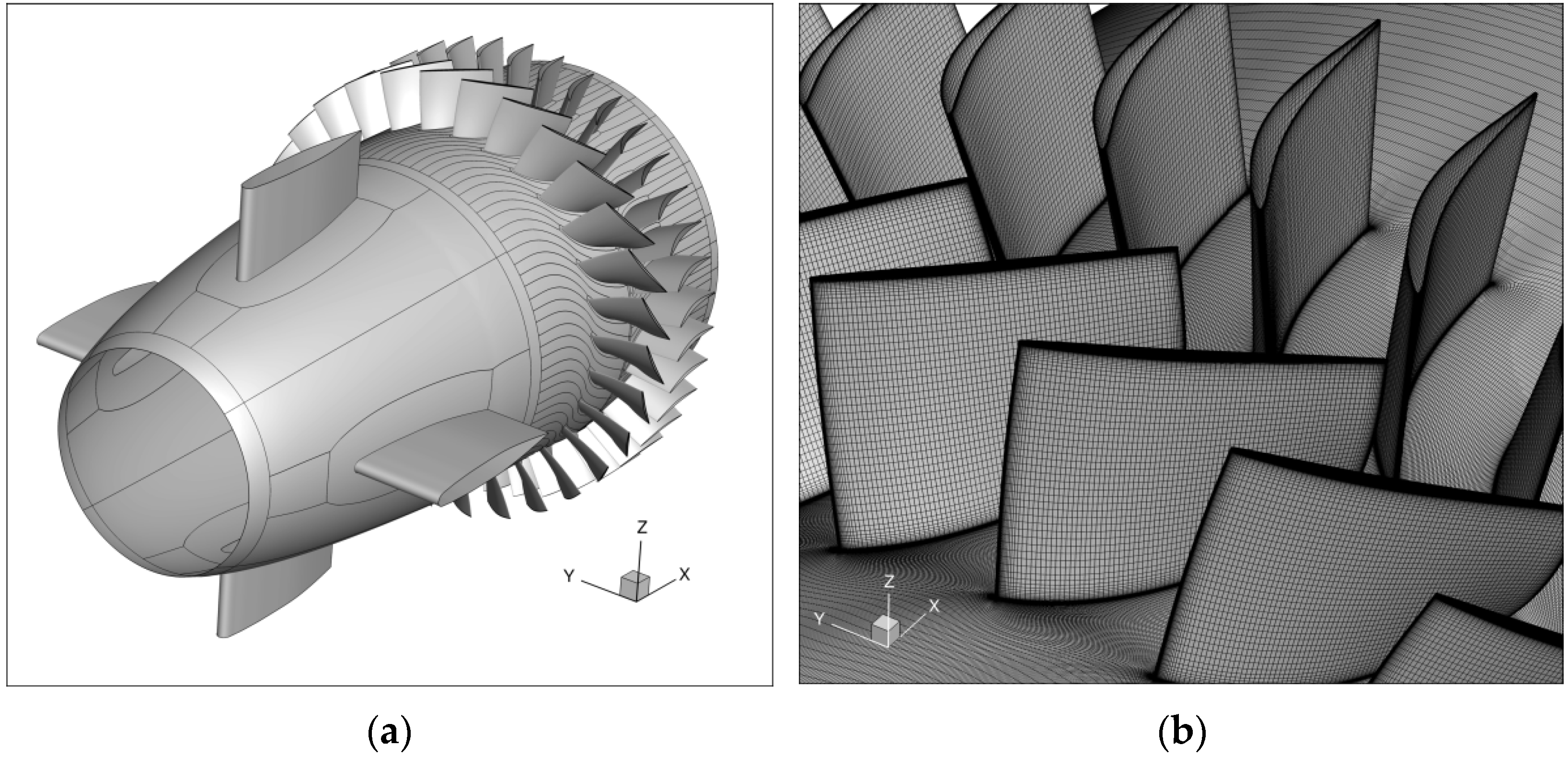 Z
Y
X

Z
Y
X

(a)

(b)